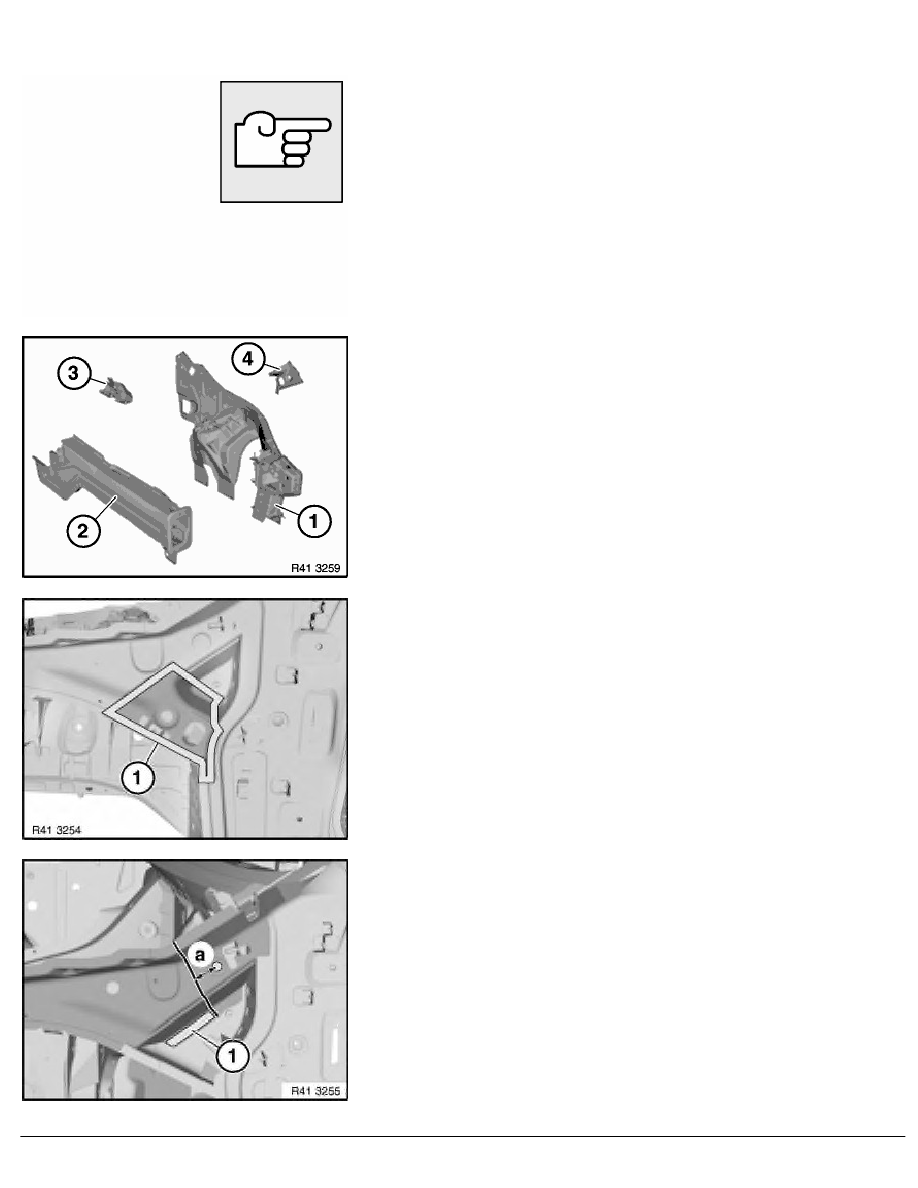 3
4
2
1
R41 3259

1
R41 3254

a
1
R41 3255