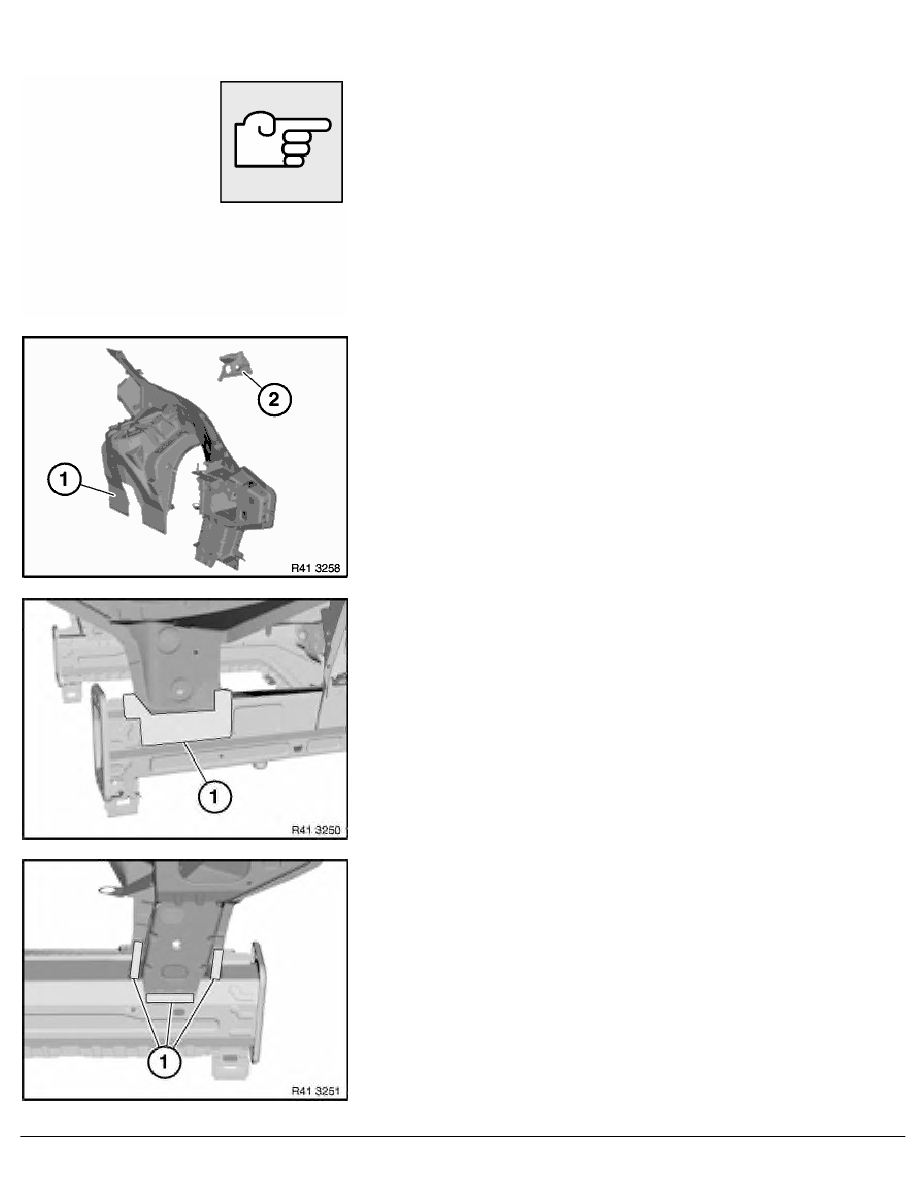 2

1

R41 3258

1

R41 3250

1

R41 3251