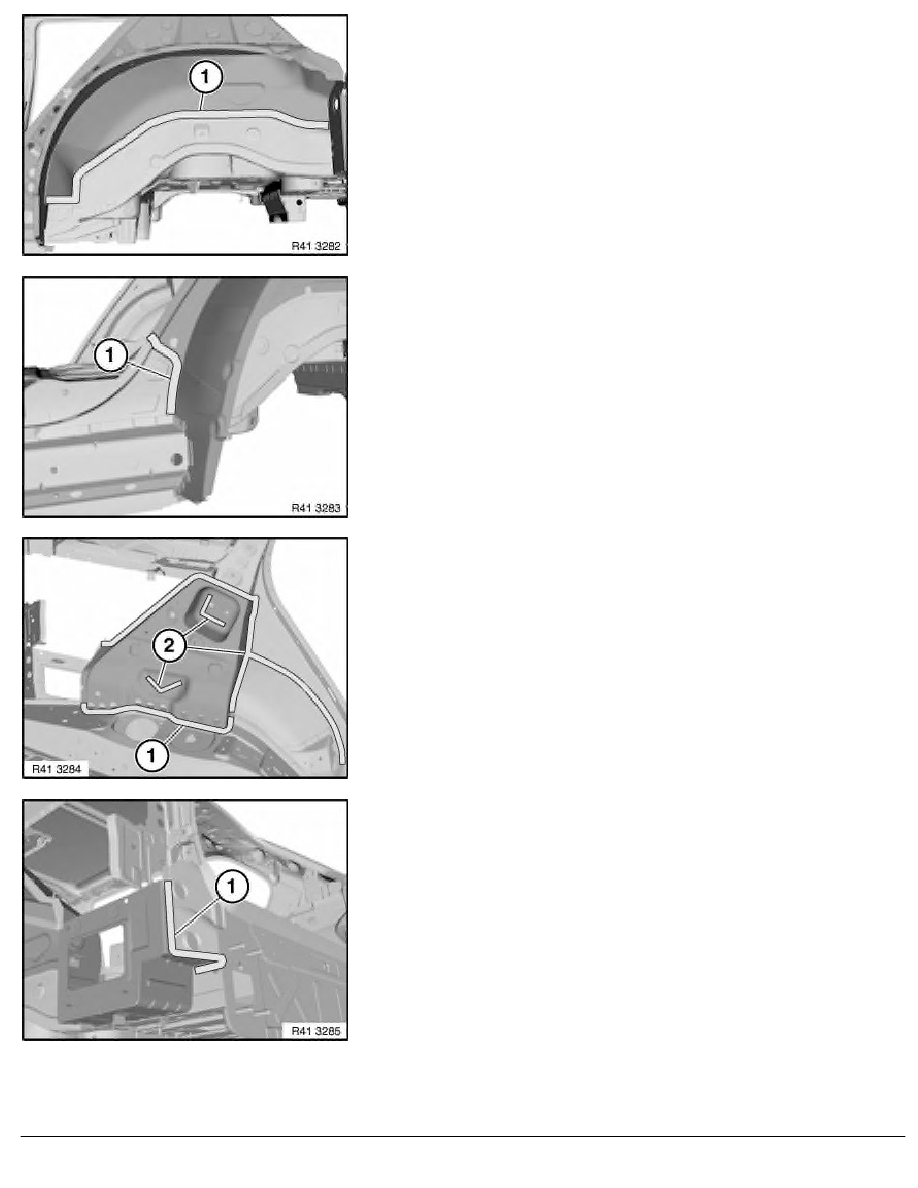 1

R41 3282

1

R41 3283

2

1

R41 3284

1

R41 3285