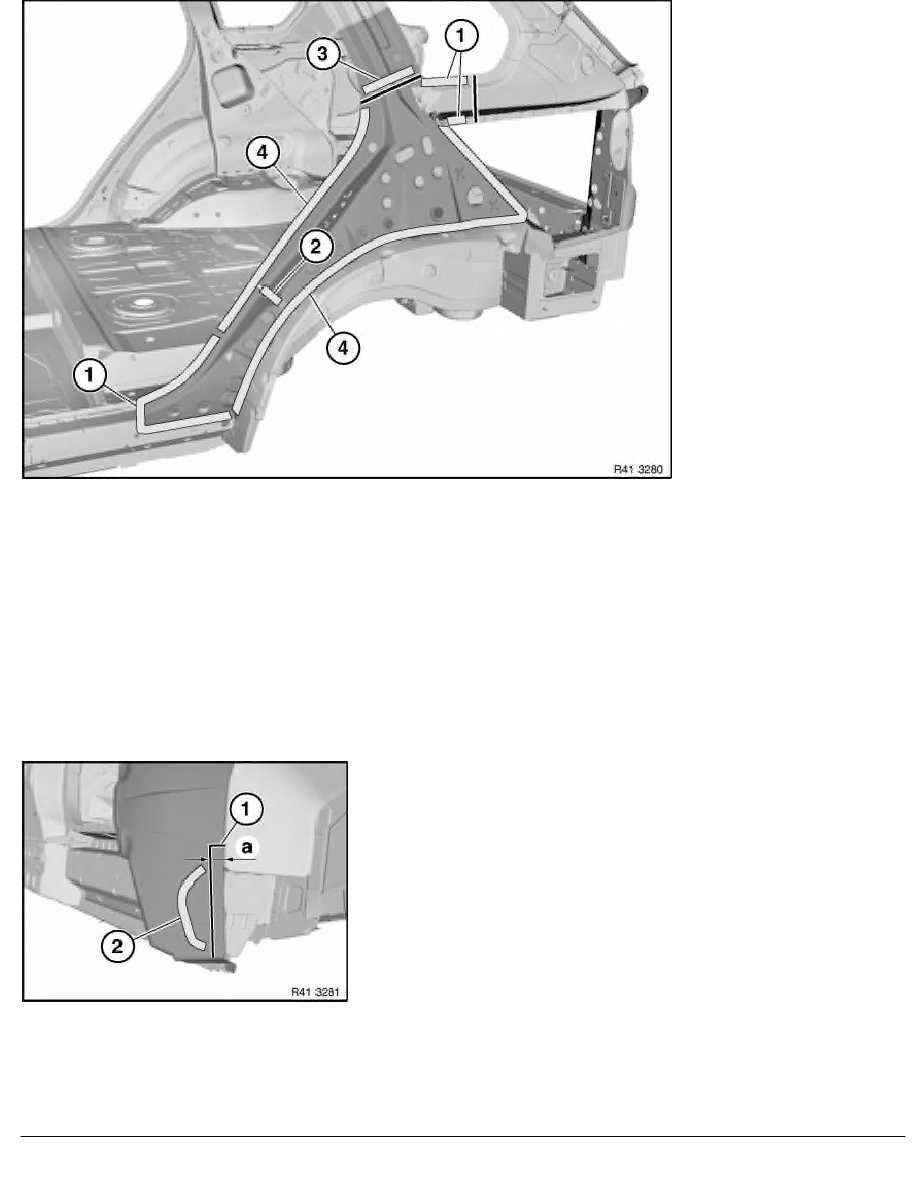 3
1
4
2
4
1
R41 3280

1
a
2
R41 3281