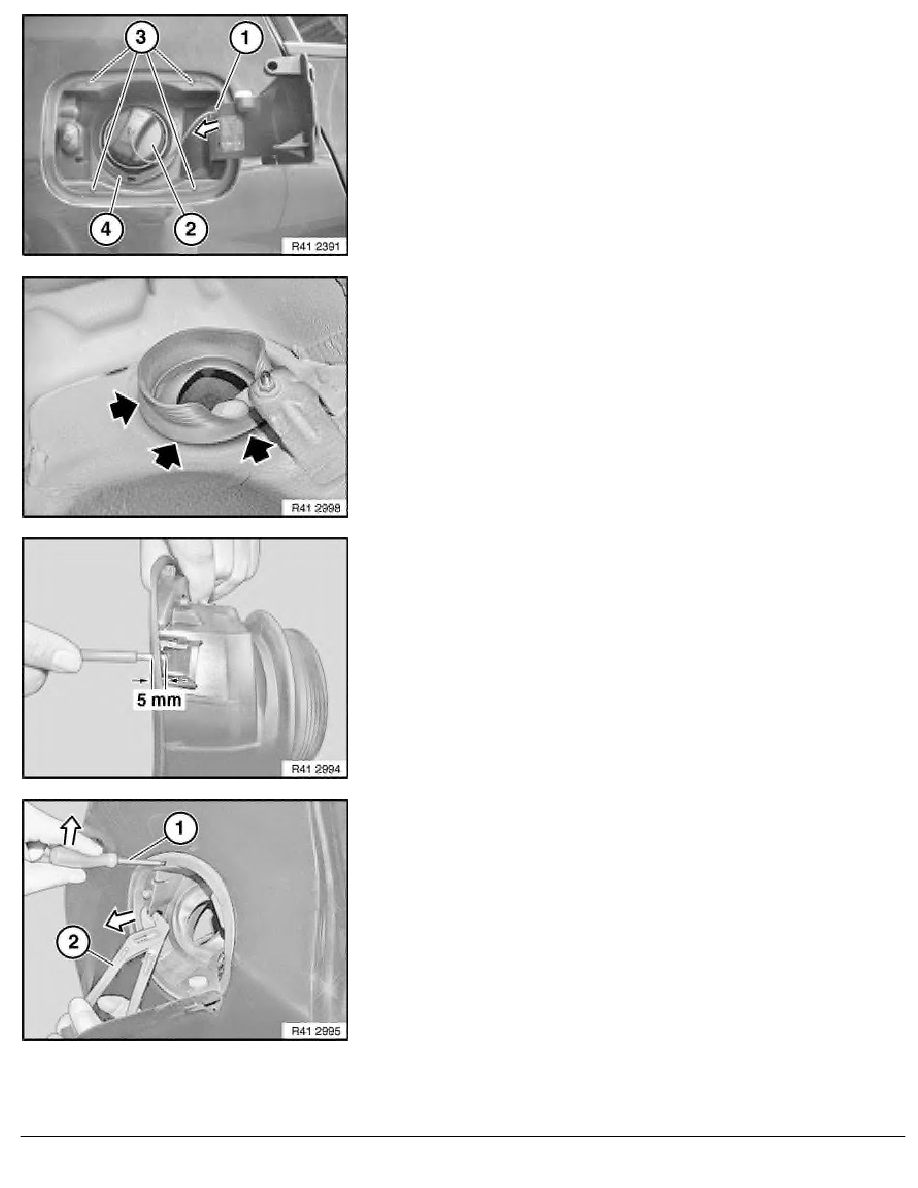 3
1
4
2
R41 2391

R41 2998

5 mm
R41 2994

1
2
R41 2995