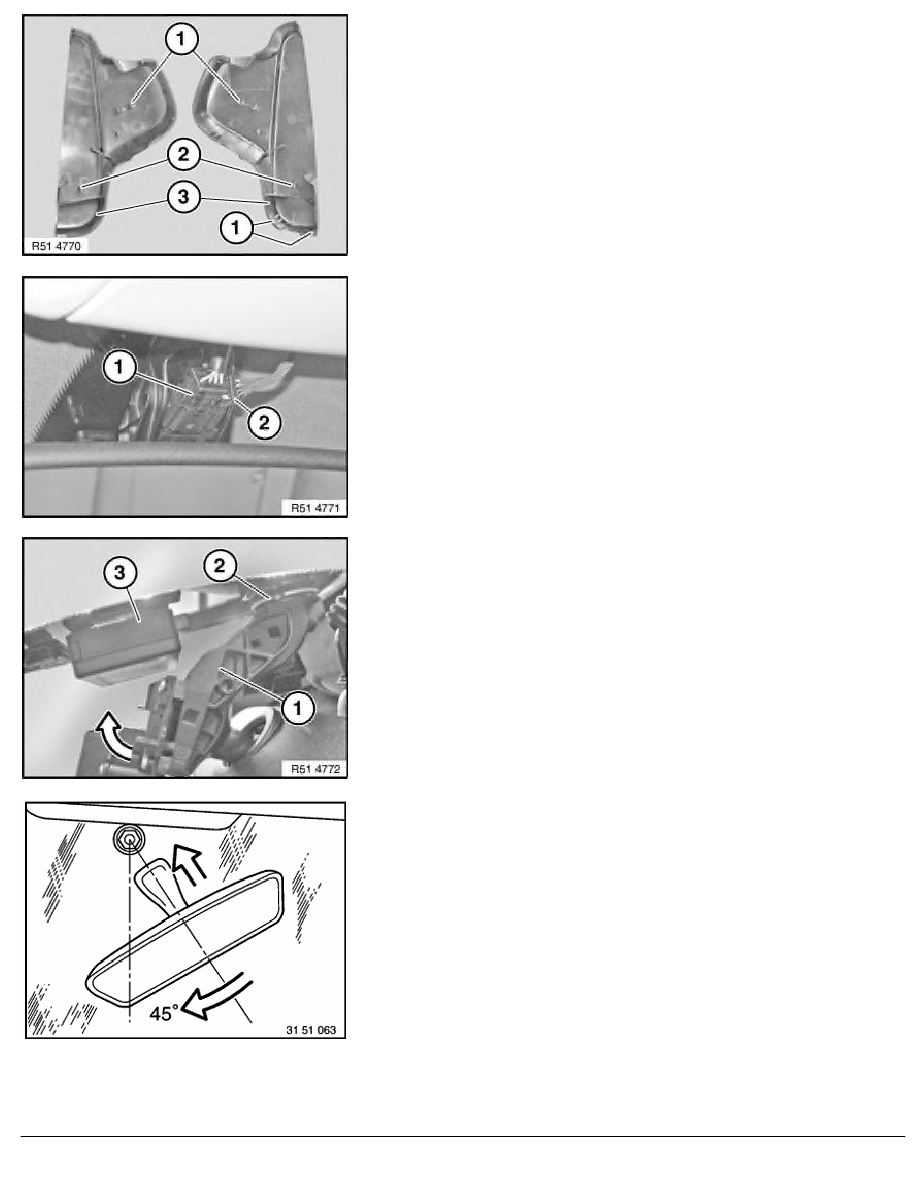 1
2
3
1
R51 4770

1
2
R51 4771

3
2
1
R51 4772

45°
31 51 063