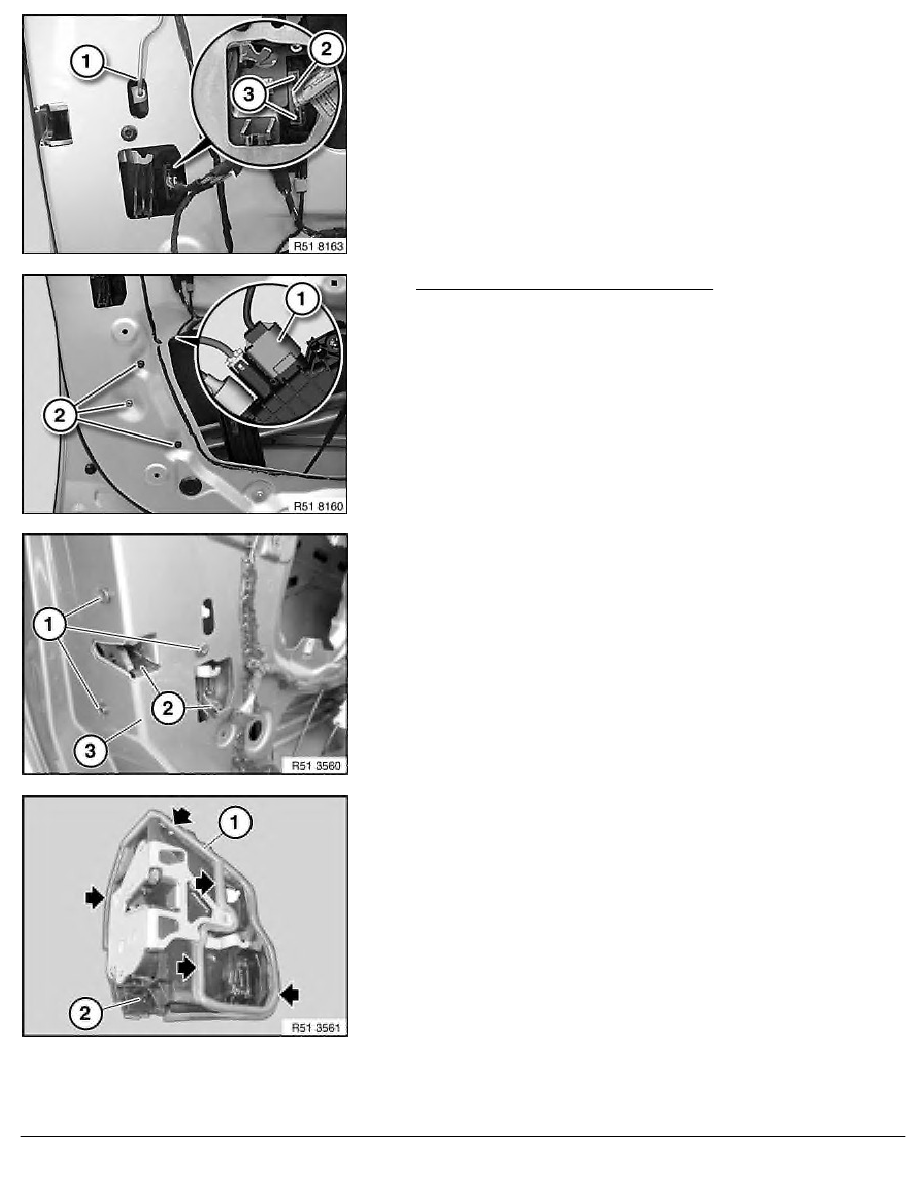 1
2
3
R51 8163

1
2
R51 8160

1
2
3
R51 3560

1
2
R51 3561