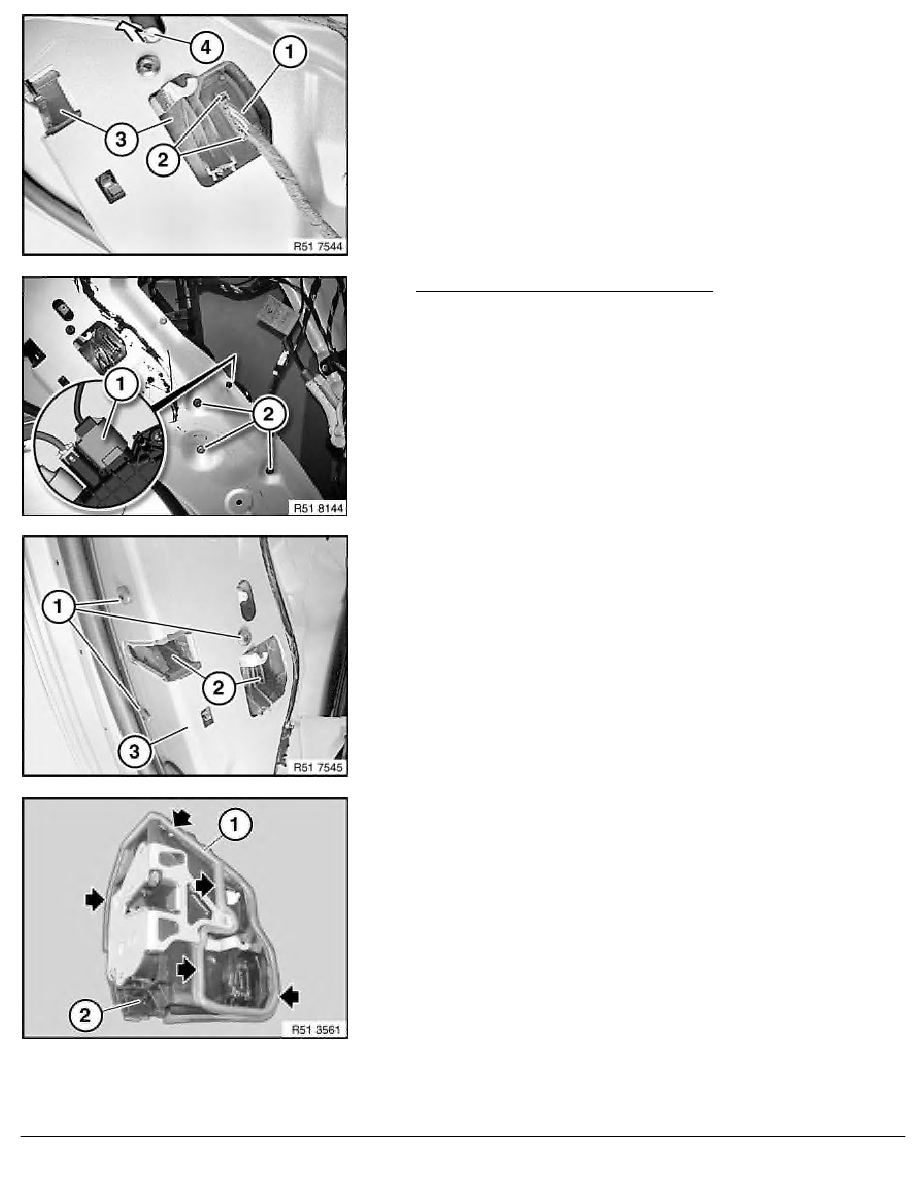 4

1

3

2

R51 7544

1

2

R51 8144

1

2

3

R51 7545

1

2

R51 3561