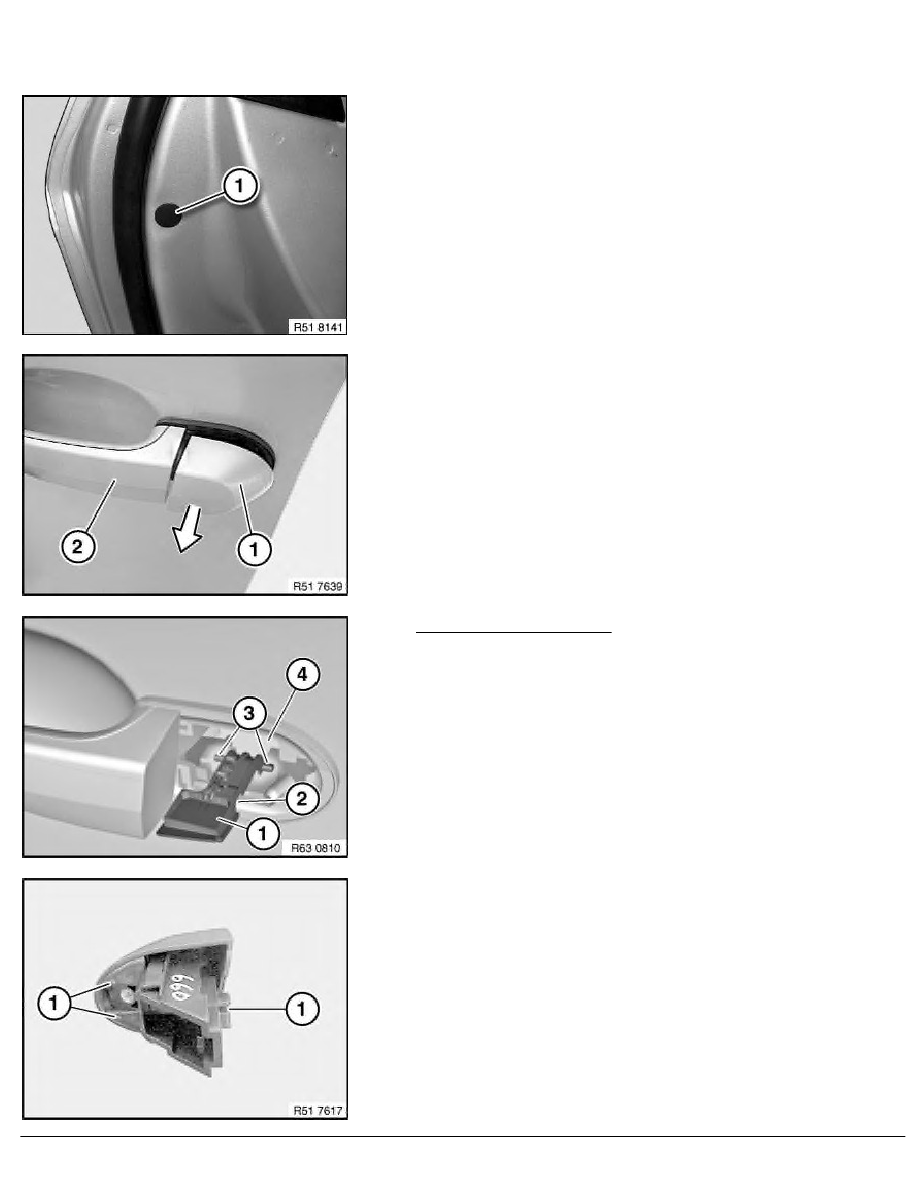 1

R51 8141

2

1

R51 7639

4

3

2

1

R63 0810

1

1

R51 7617