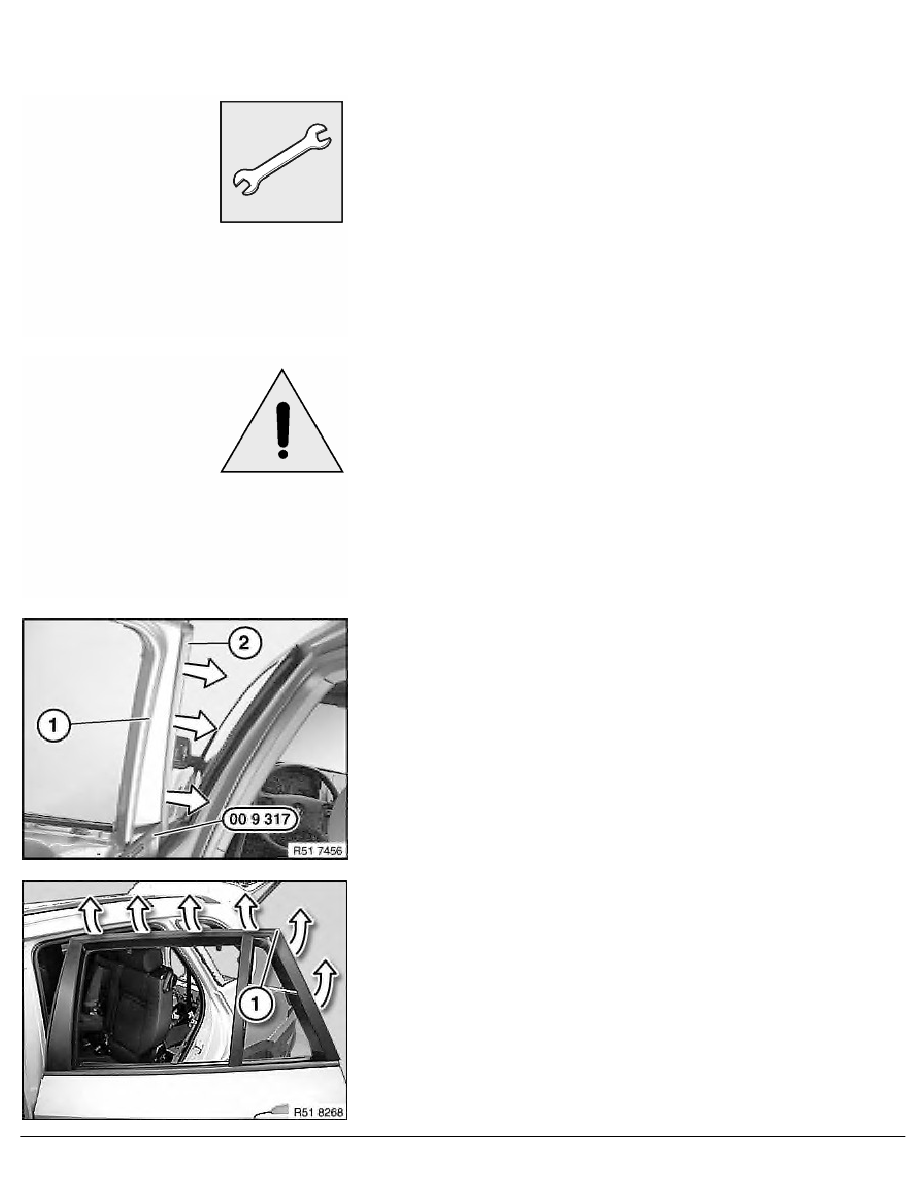 2

1

00 9 317

R51 7456

1

R51 8268