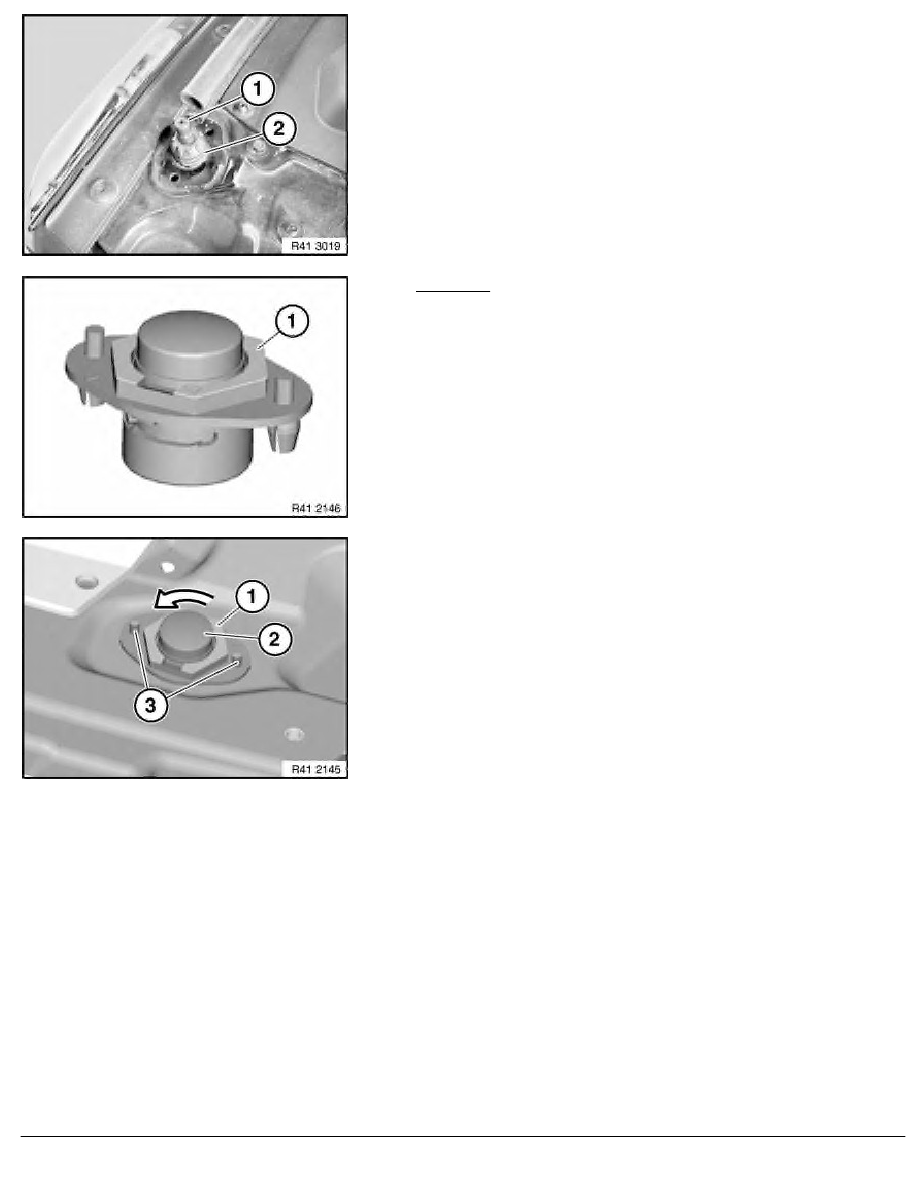 1
2
R41 3019

1
R41 2146

1
2
3
R41 2145