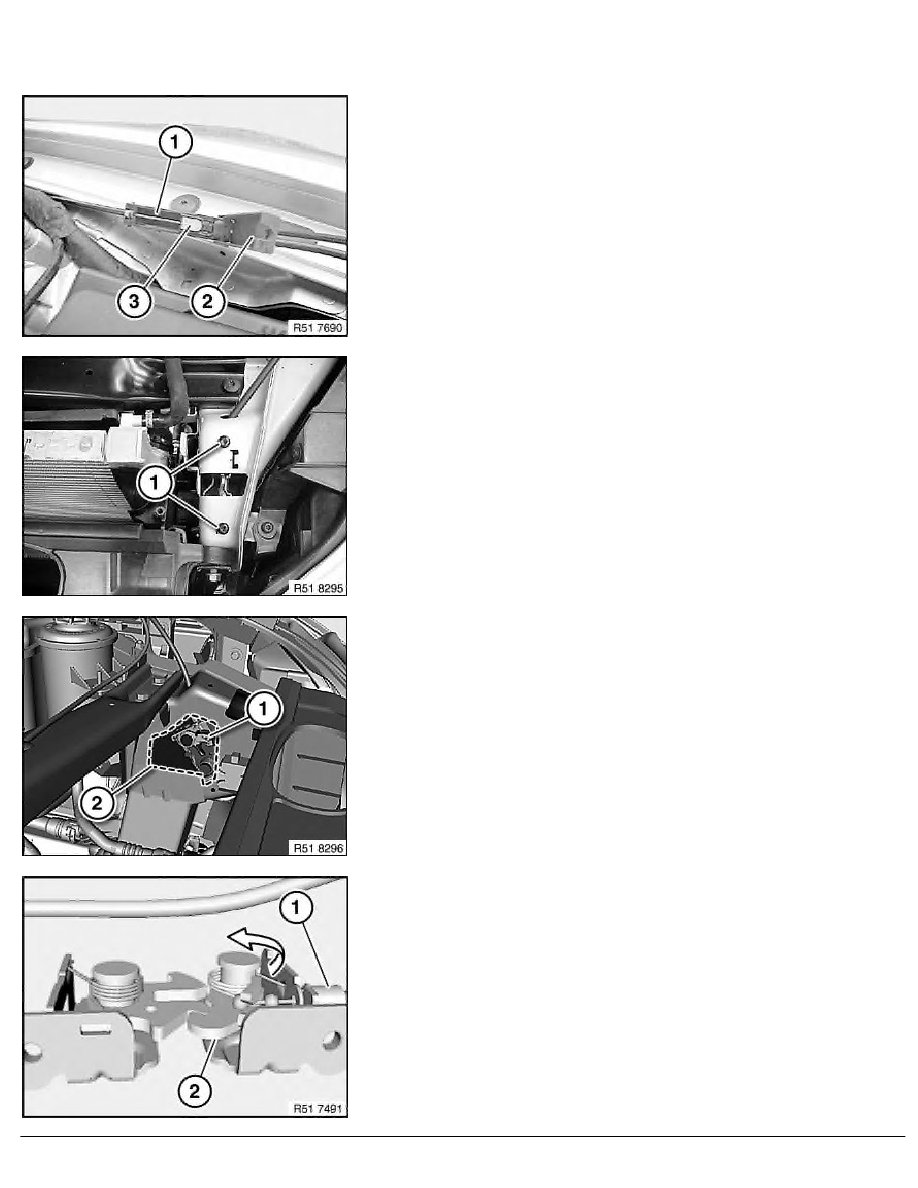 1
3
2
R51 7690

1
R51 8295

1
2
R51 8296

1
2
R51 7491