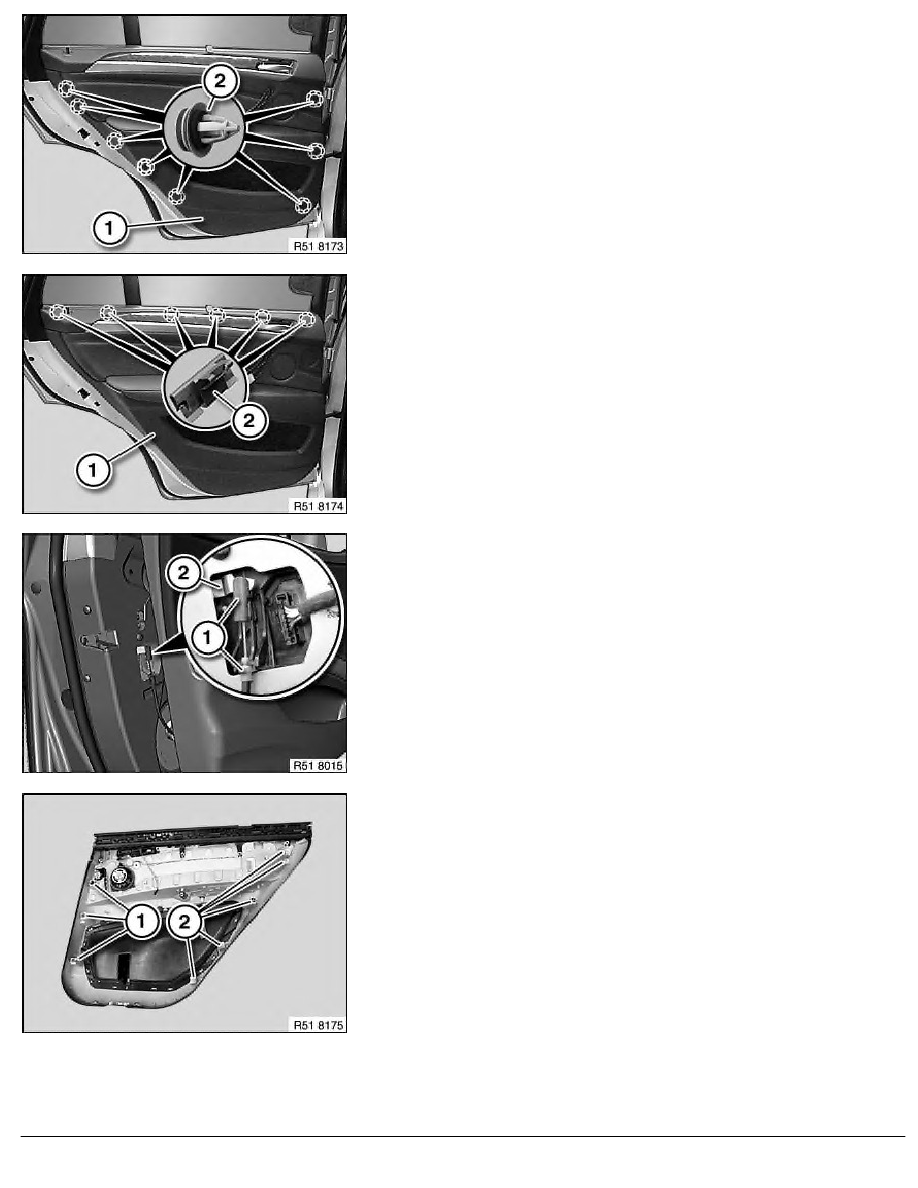 2
1
R51 8173

2
1
R51 8174

2
1
R51 8015

1
2
R51 8175