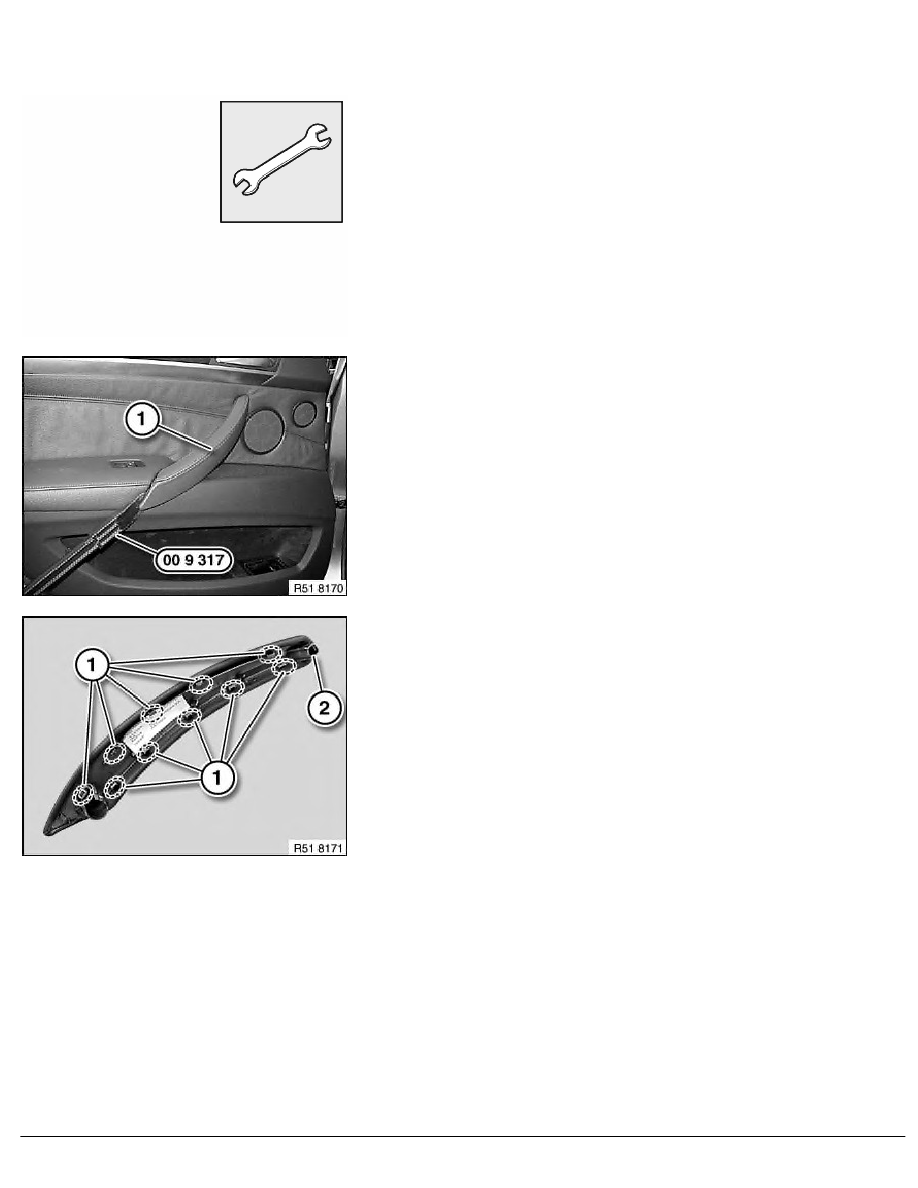 1

00 9 317

R51 8170

1

2

1

R51 8171