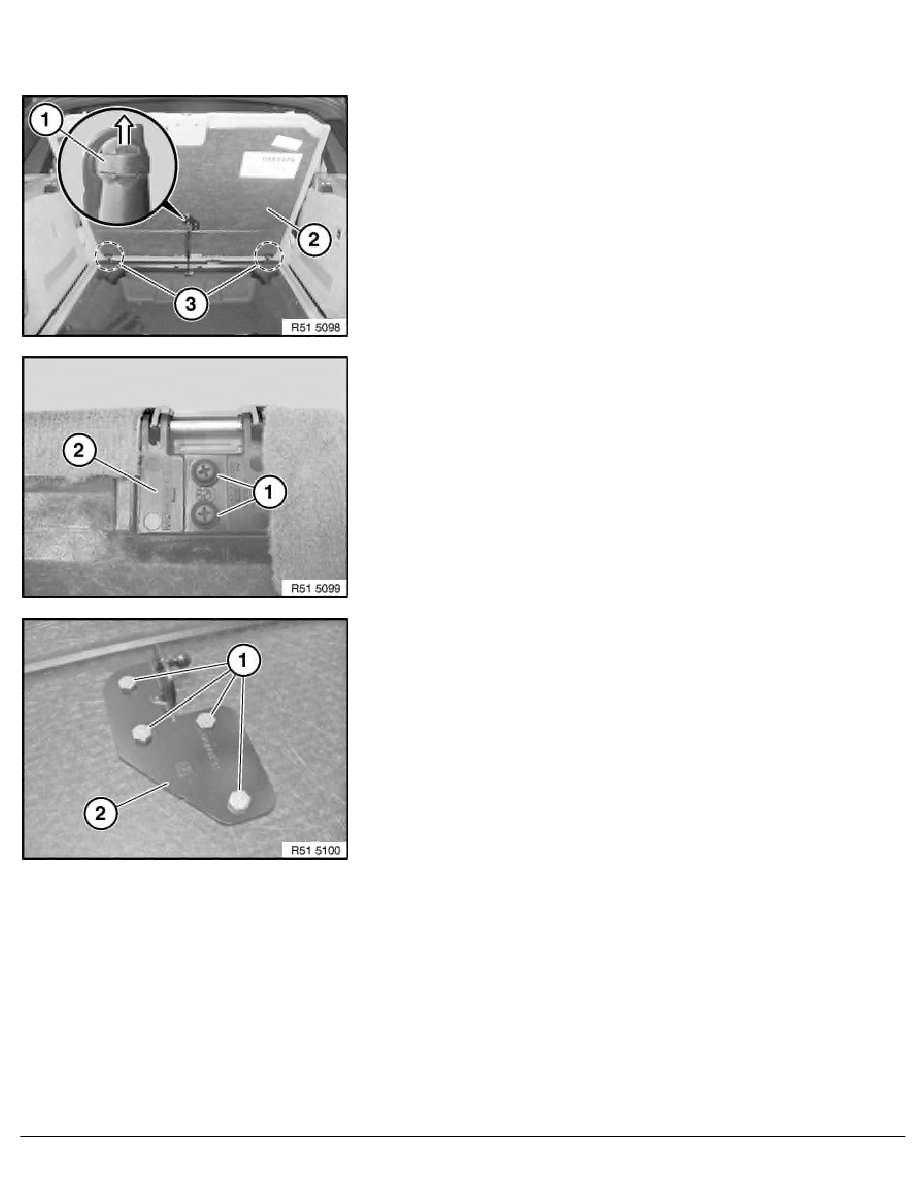 1
2
3
R51 5098

2
1
R51 5099

1
2
R51 5100