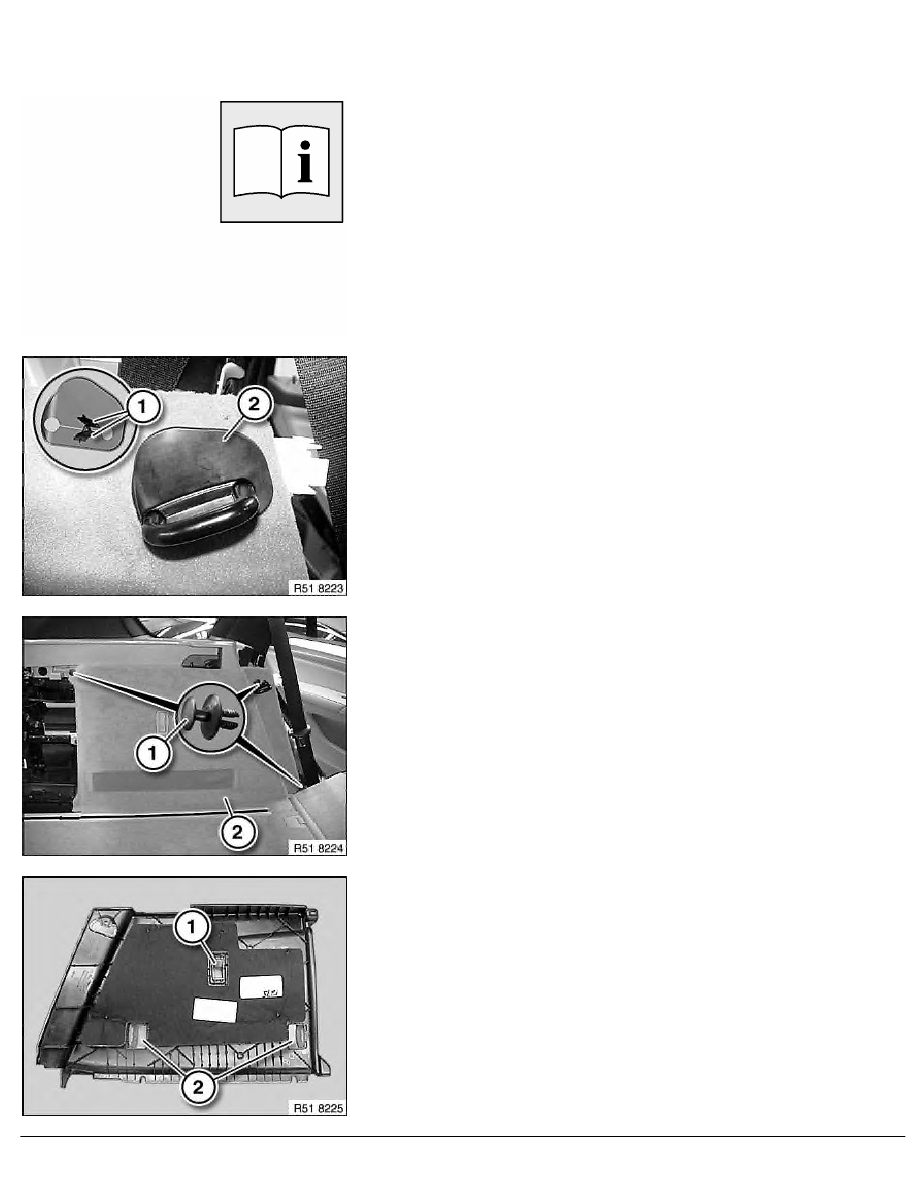 1

2

R51 8223

1

2

R51 8224

1

2

R51 8225