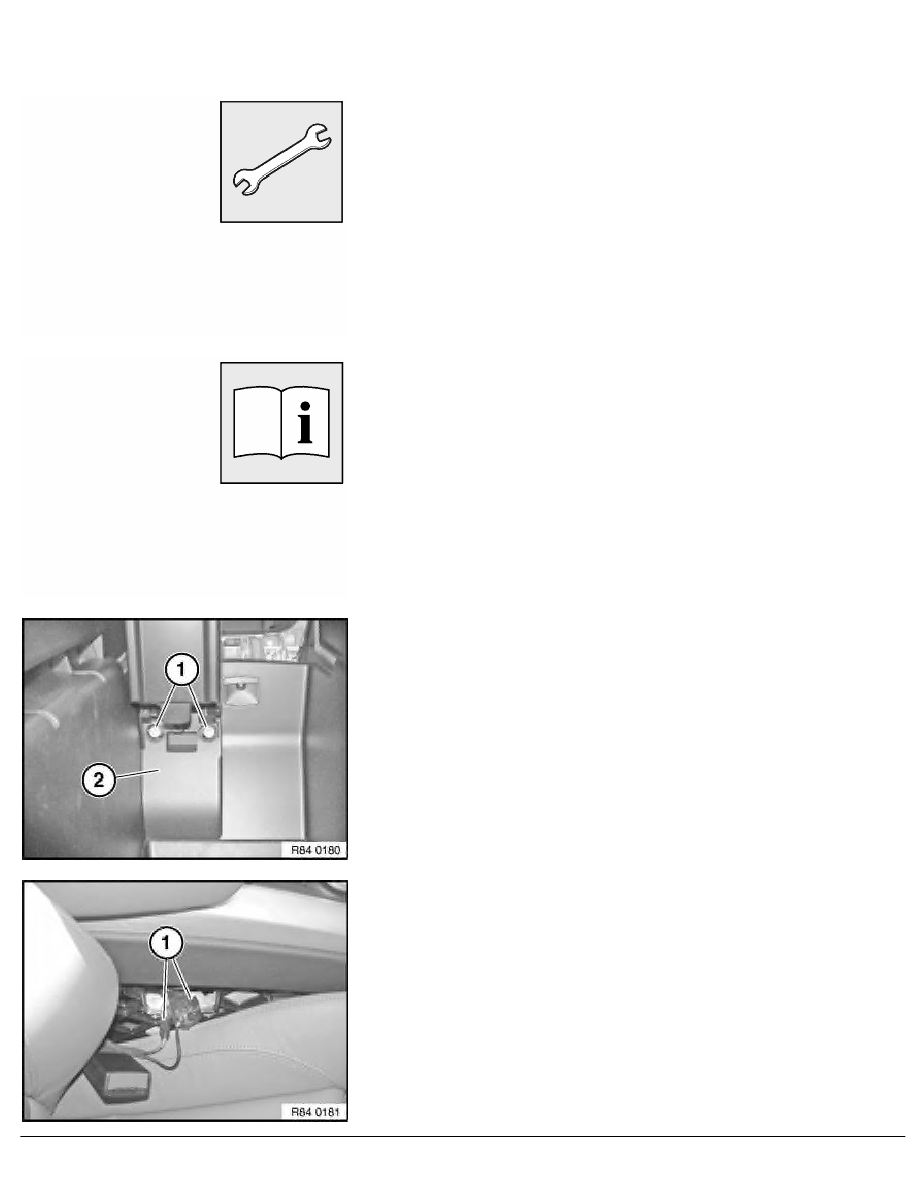 1

2

R84 0180

1

R84 0181