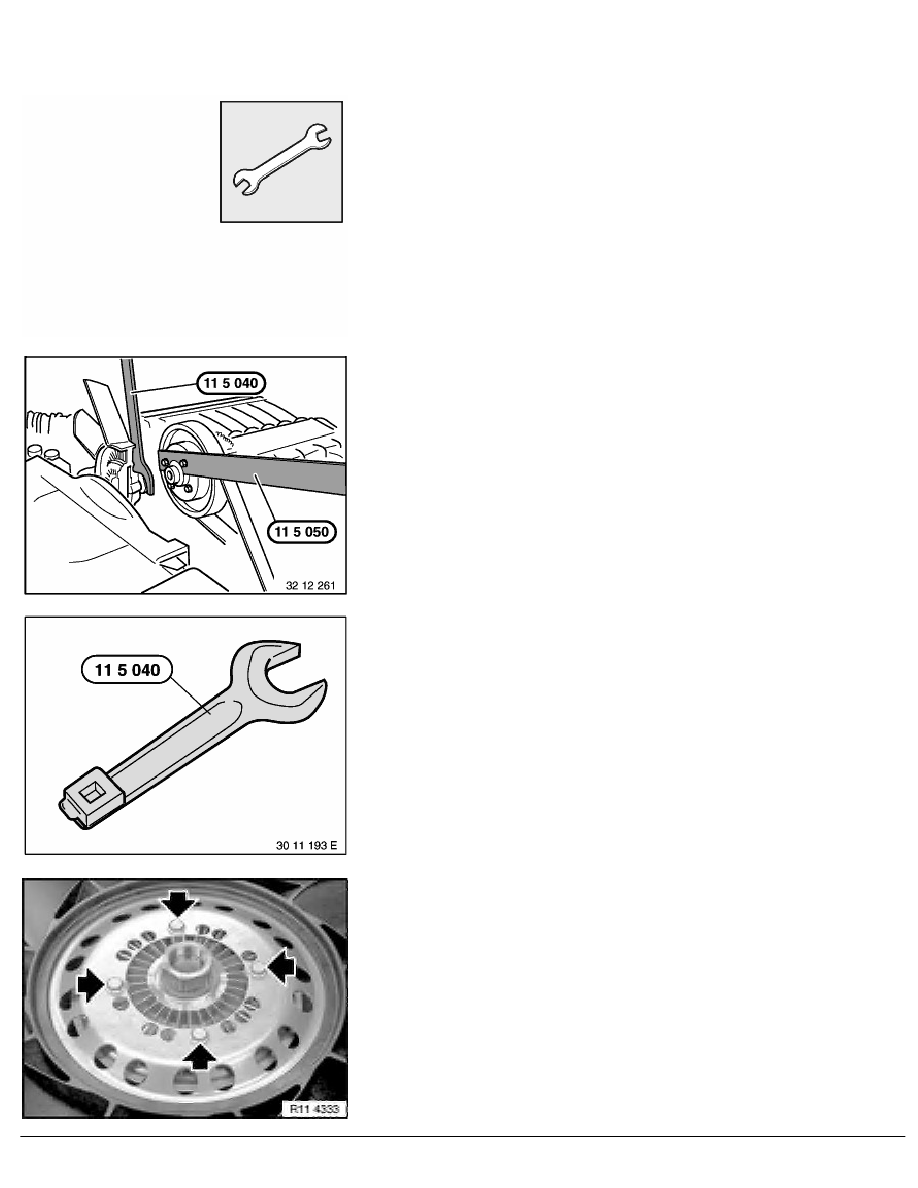 11 5 040

11 5 050

32 12 261

11 5 040

30 11 193 E

R11 4333