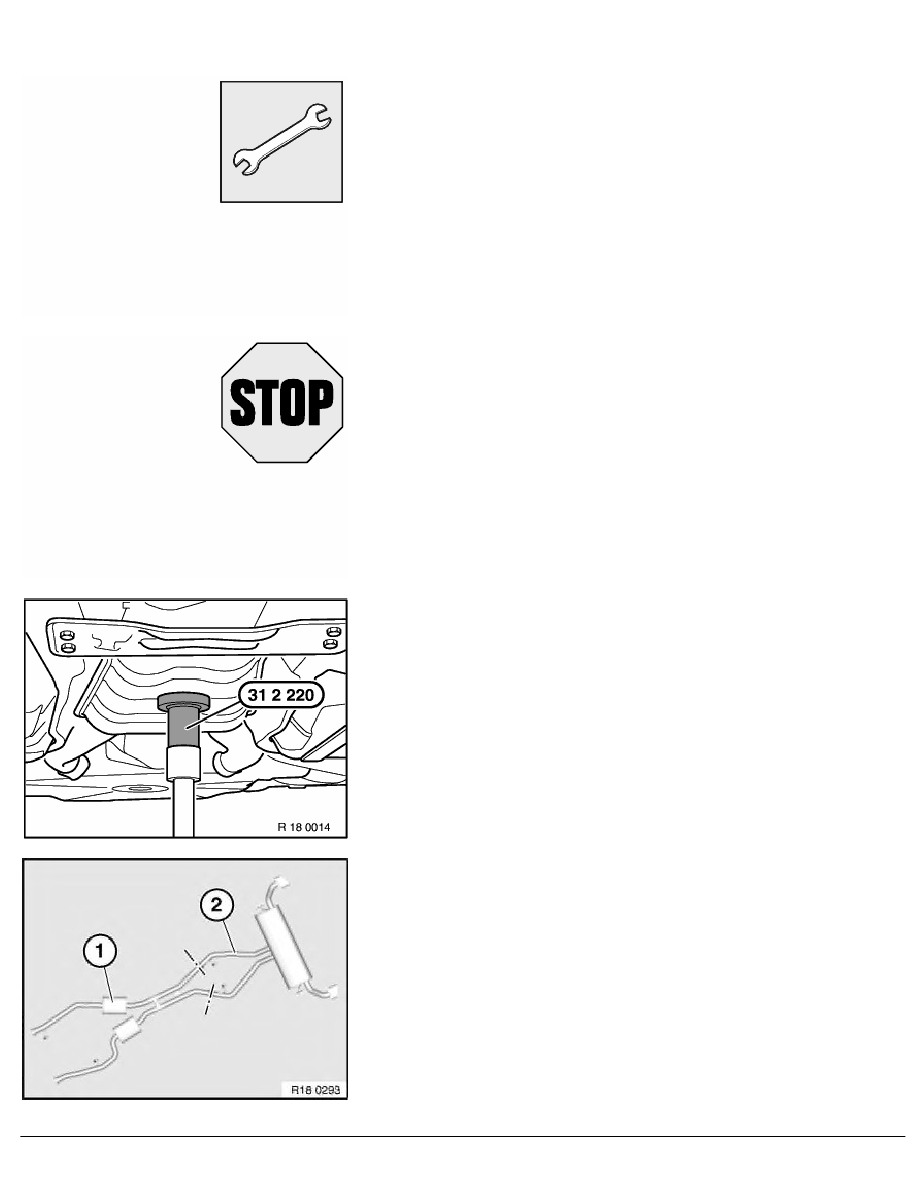 STOP

31 2 220

R 18 0014

2

1

R18 0293