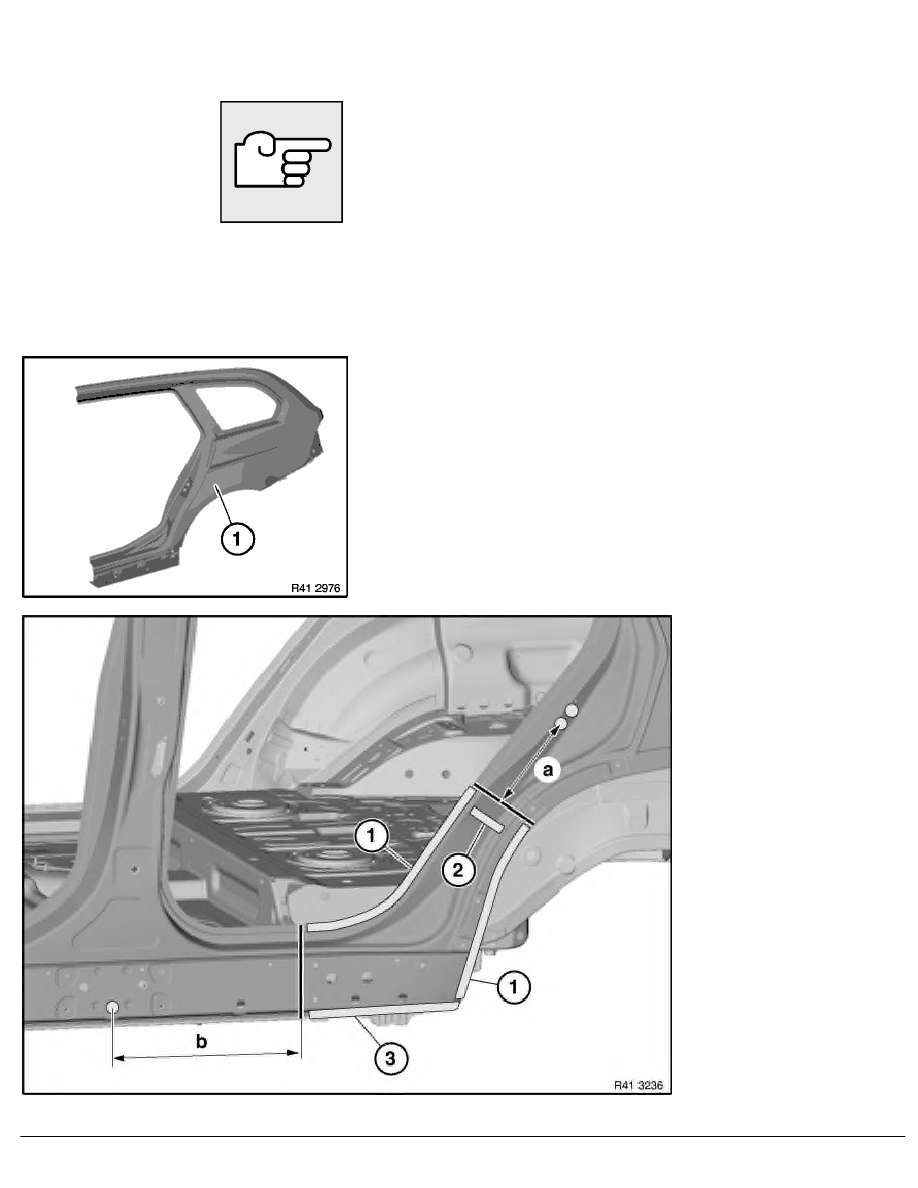 1

R41 2976

a

1

2

1

b

3

R41 3236