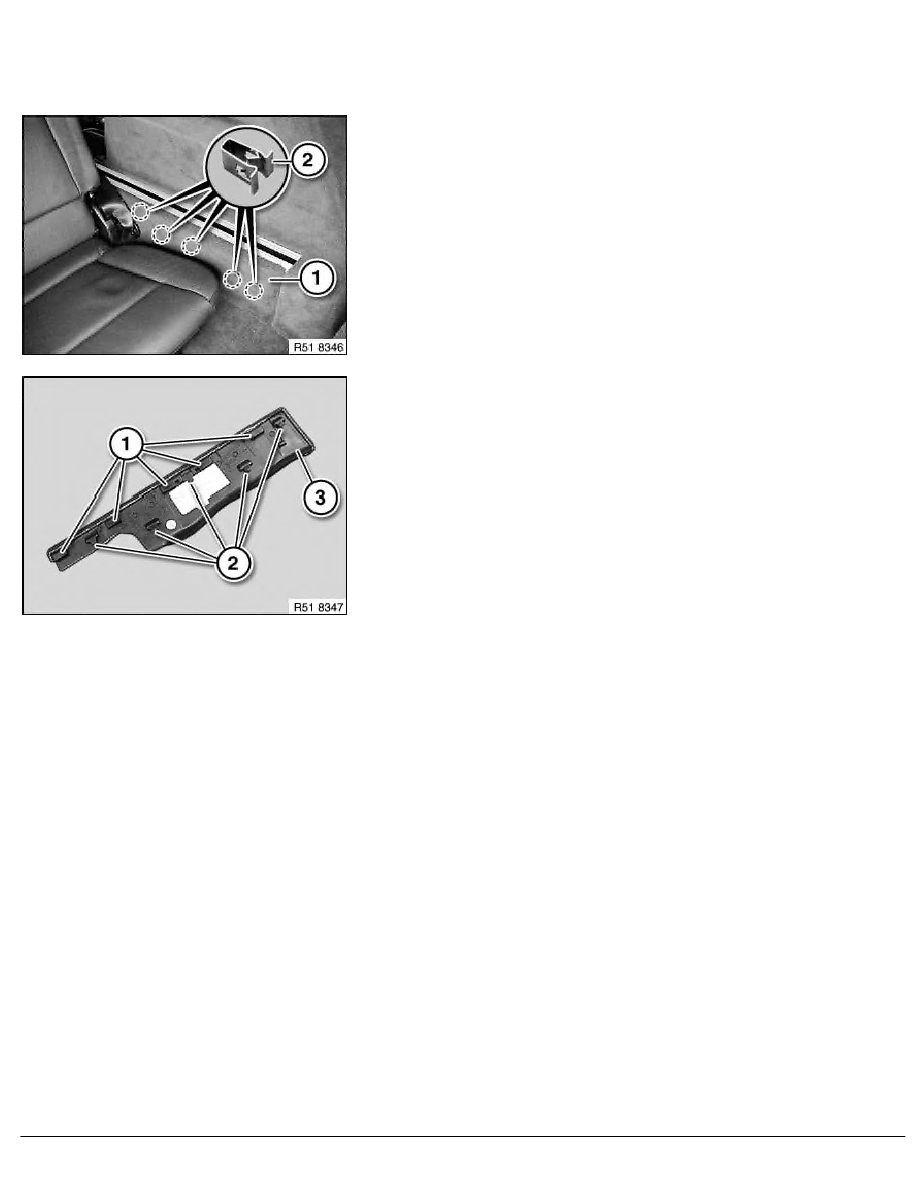 2

1

R51 8346

1

3

2

R51 8347