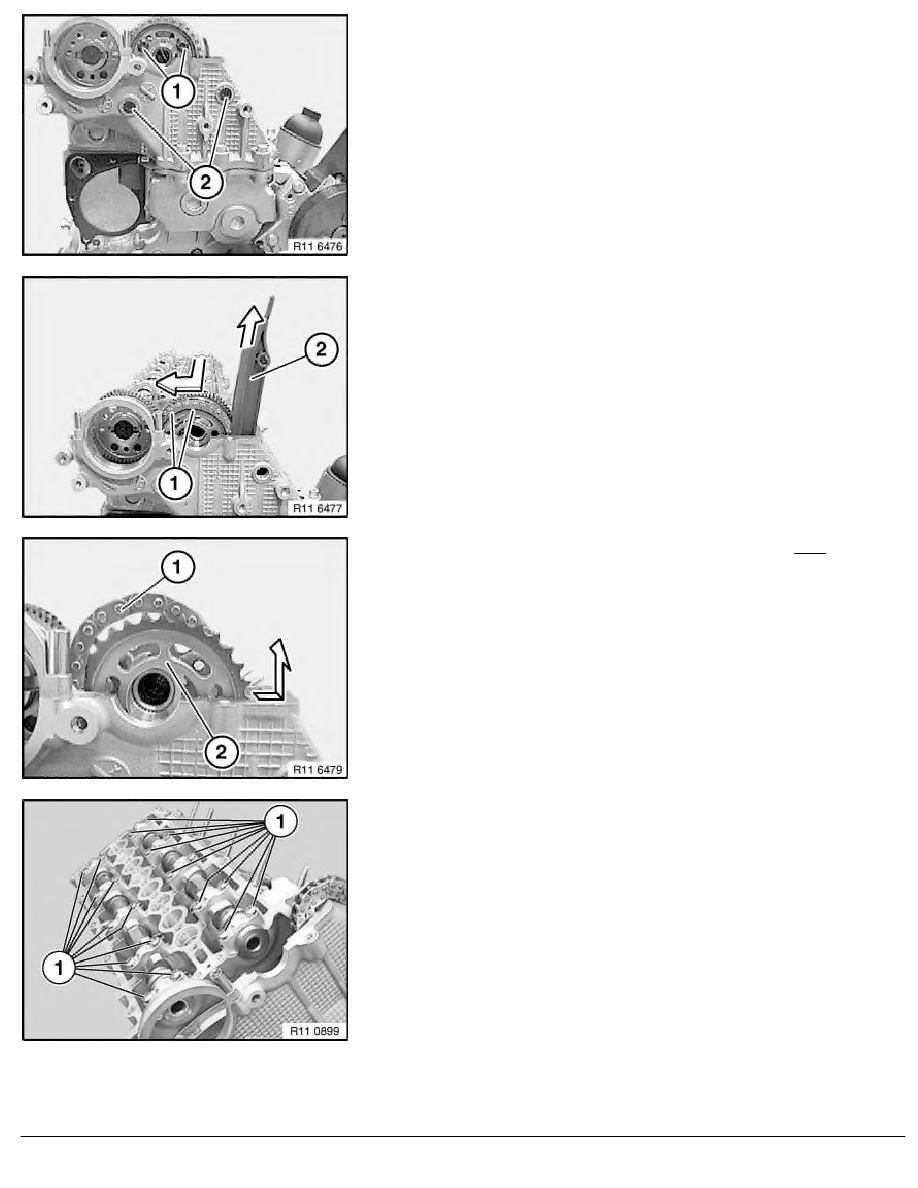 1
2
R11 6476

2
1
R11 6477

1
2
R11 6479

1
1
R11 0899