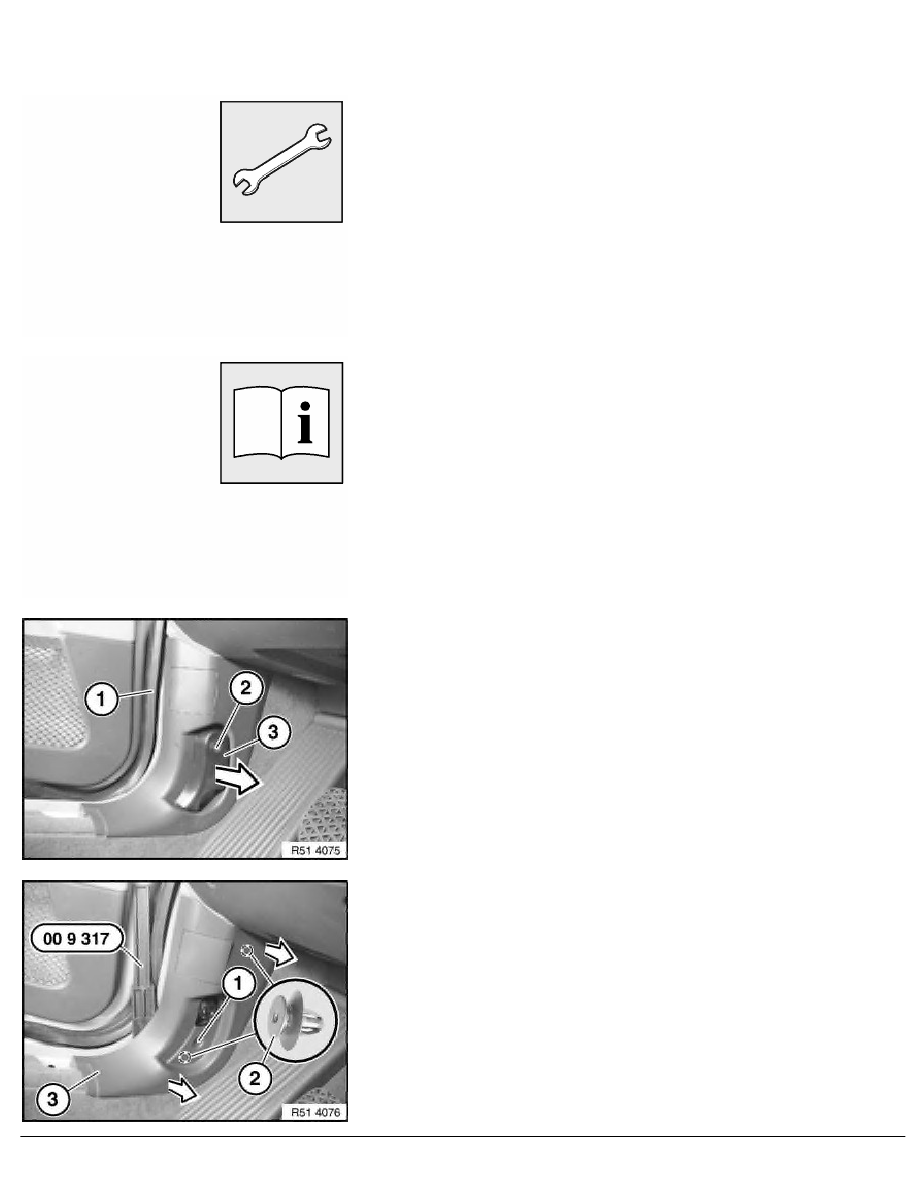 1

2

3

R51 4075

00 9 317

1

2

3

R51 4076