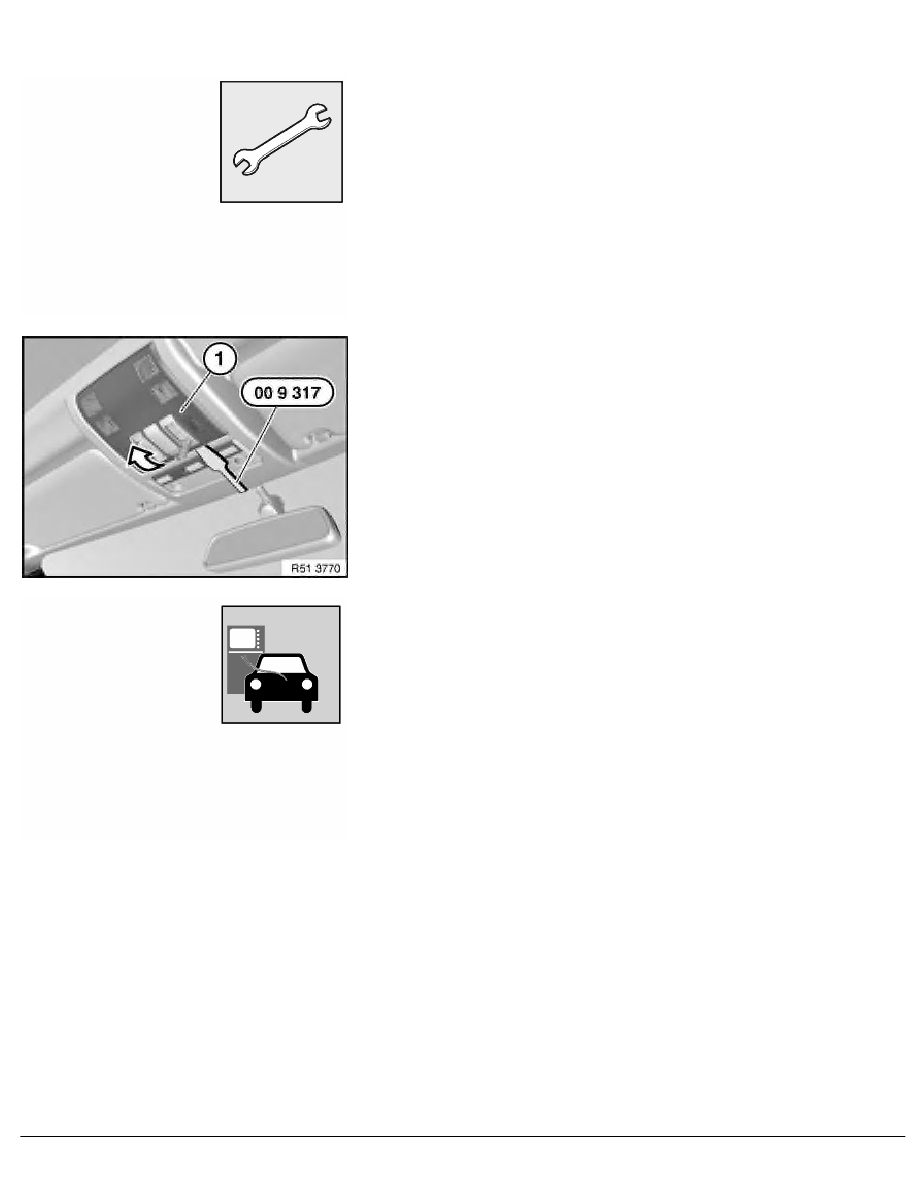 1

00 9 317

R51 3770