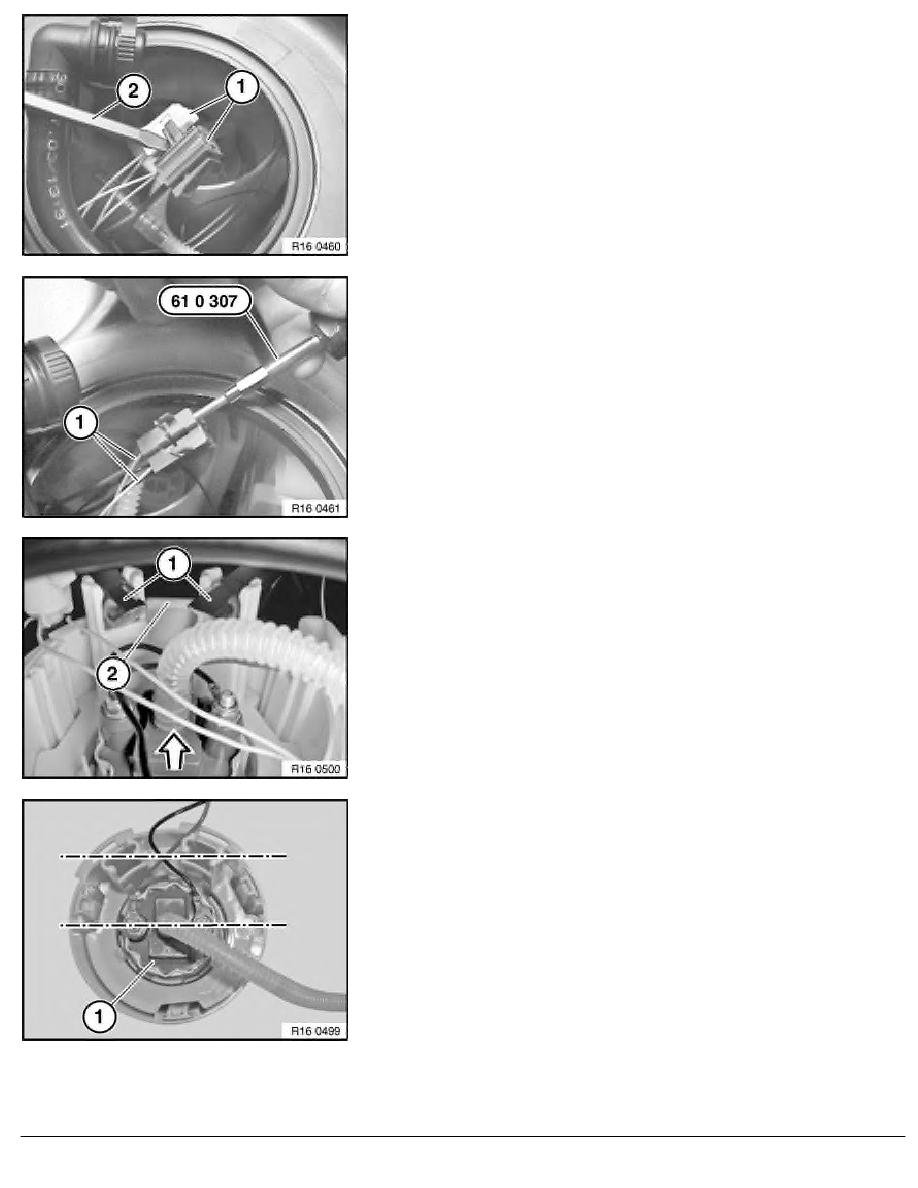 2
1
R16 0460

61 0 307
1
R16 0461

1
2
R16 0500

1
R16 0499