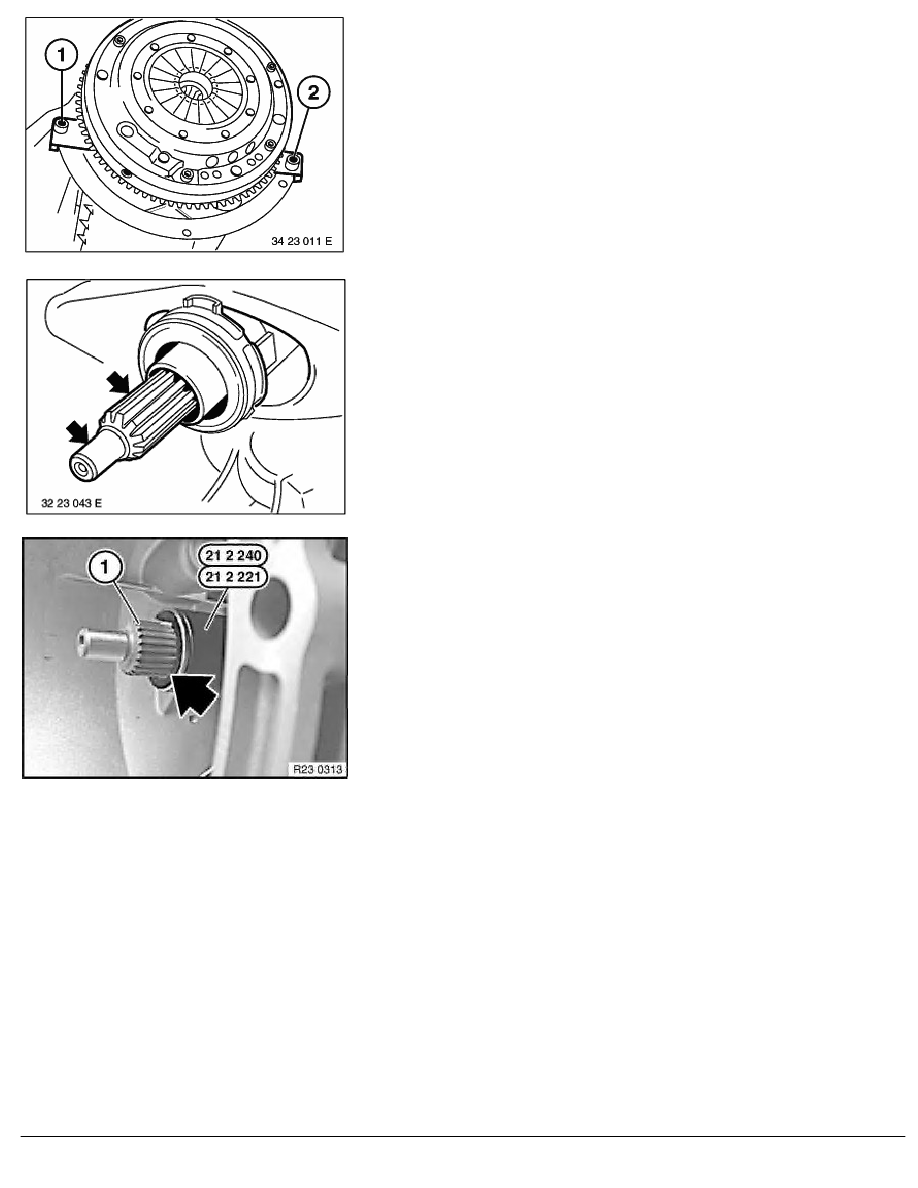 1

2

34 23 011 E

32 23 043 E

1

21 2 240

21 2 221

R23 0313