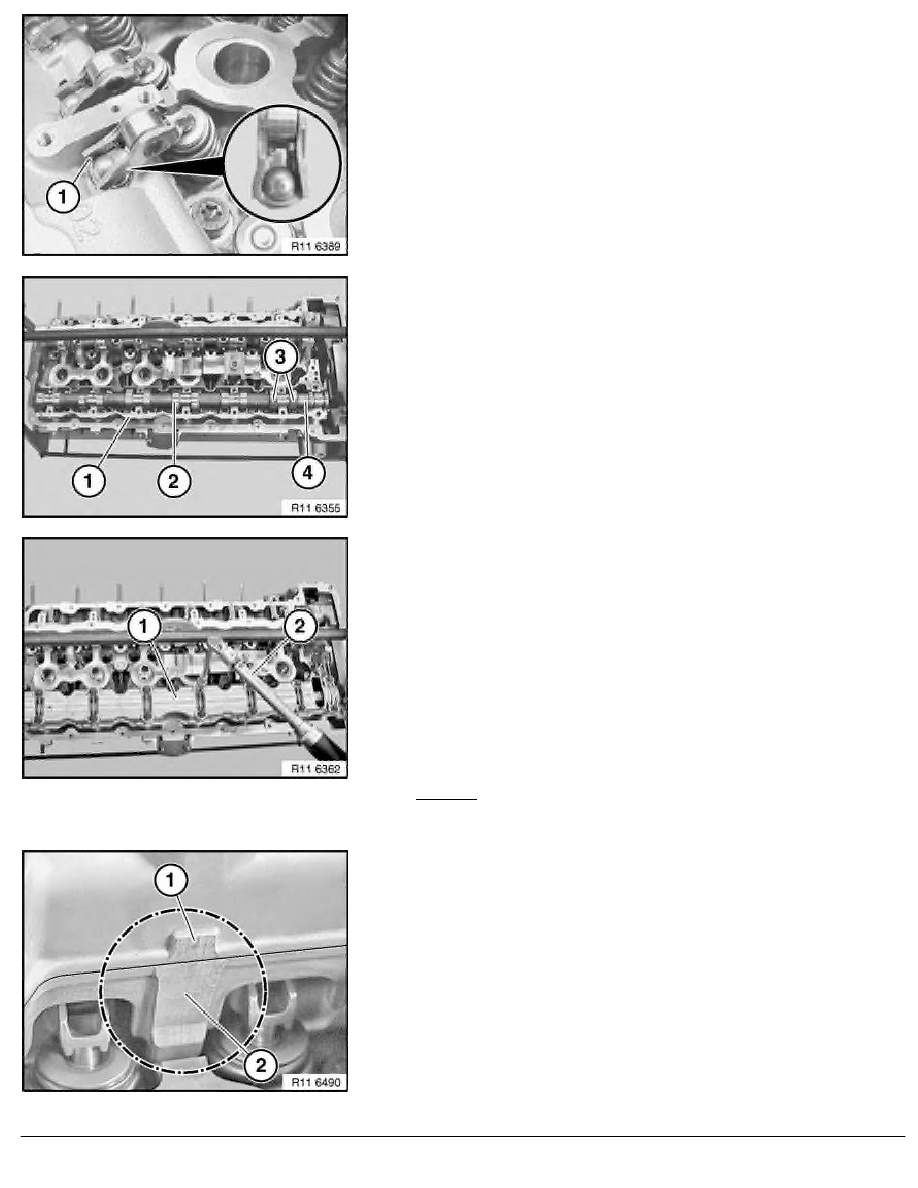 1

R11 6389

3

1

2

4

R11 6355

1

2

R11 6362

1

2

R11 6490