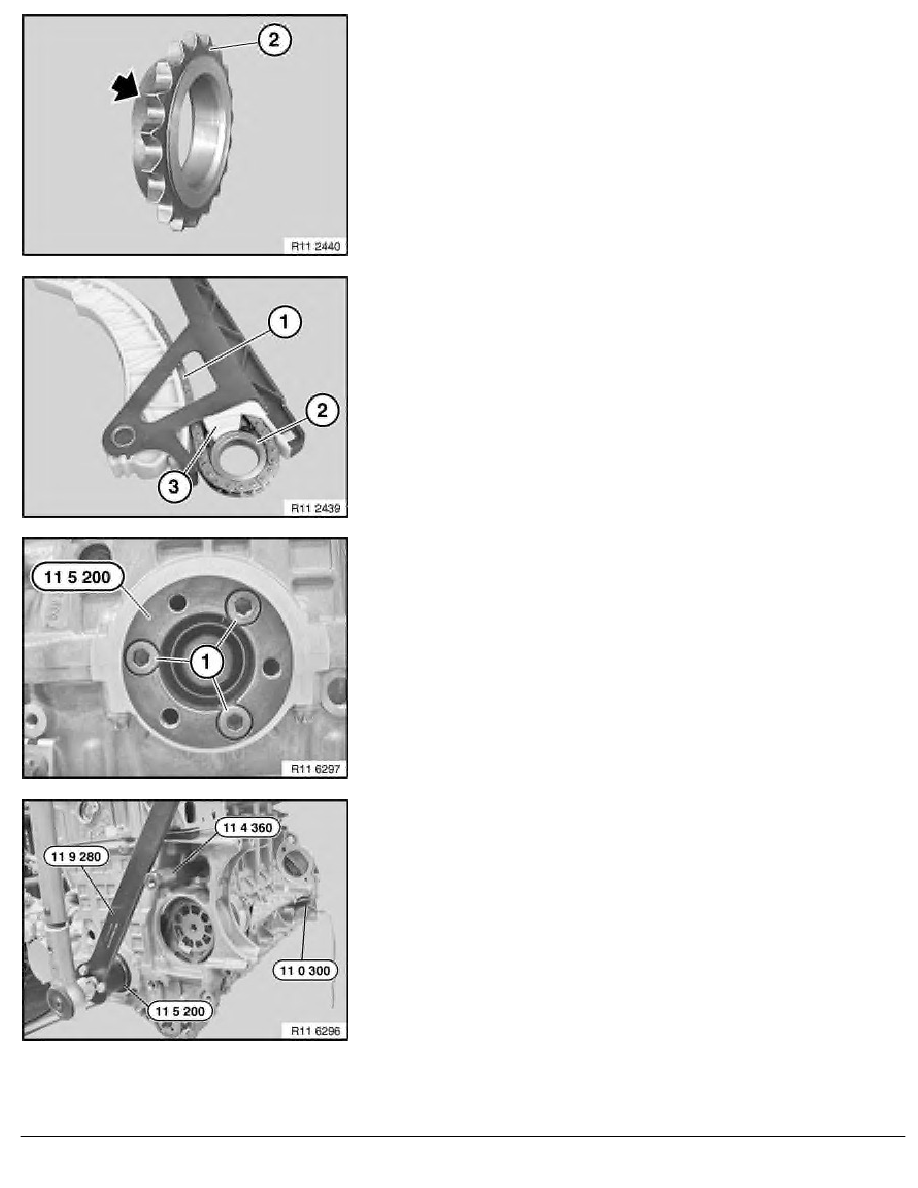 2

R11 2440

1

2

3

R11 2439

11 5 200

1

R11 6297

11 4 360

11 9 280

11 0 300

11 5 200

R11 6296