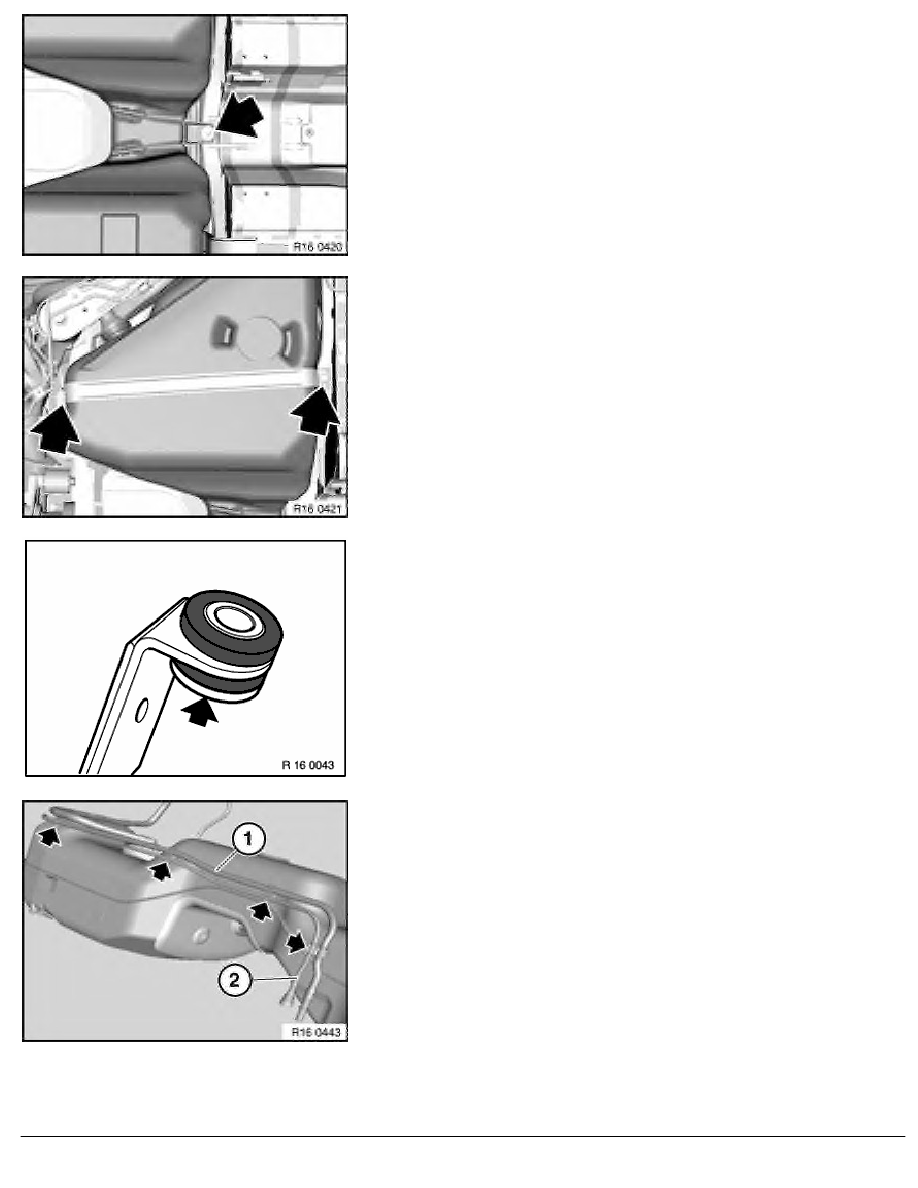 R16 0420

R16 0421

R 16 0043

1

2

R16 0443