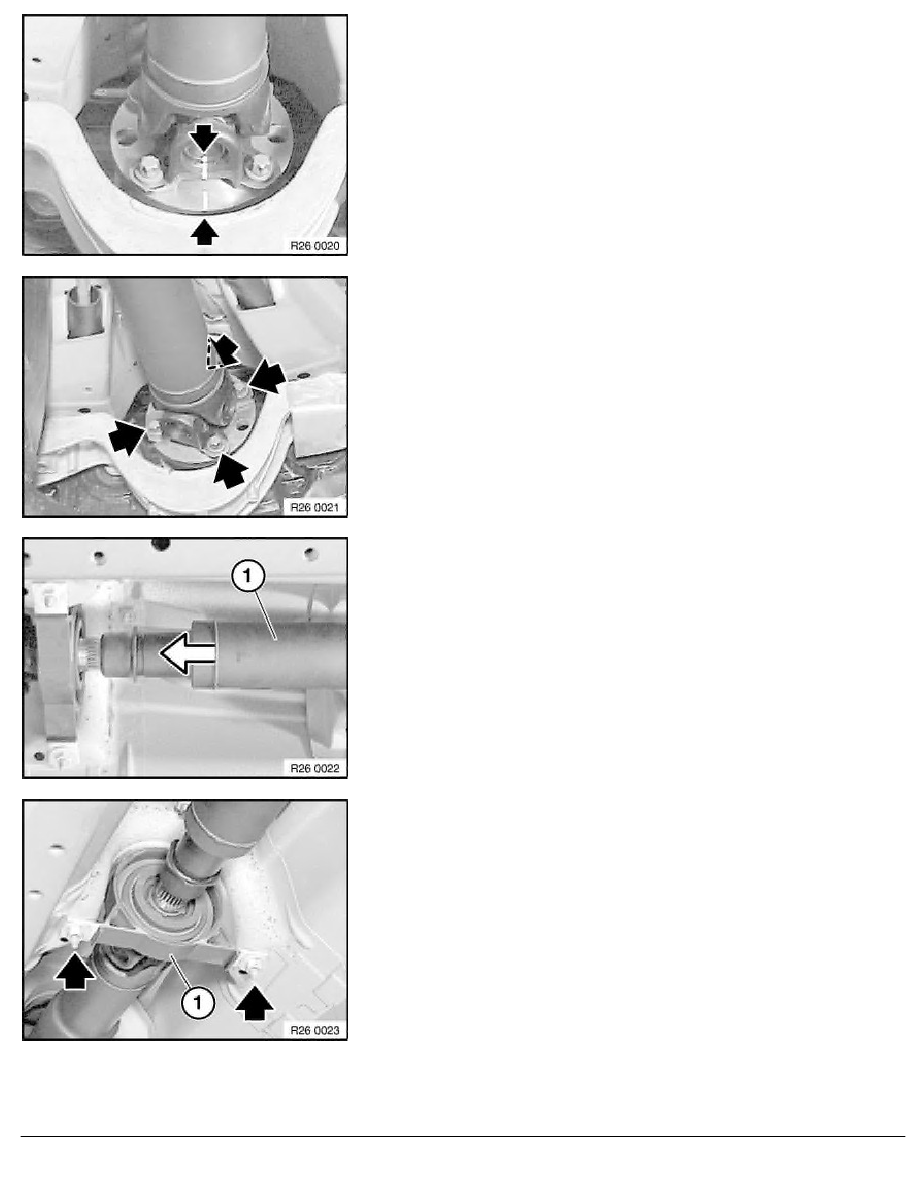 R26 0020

R26 0021

1

R26 0022

1

R26 0023