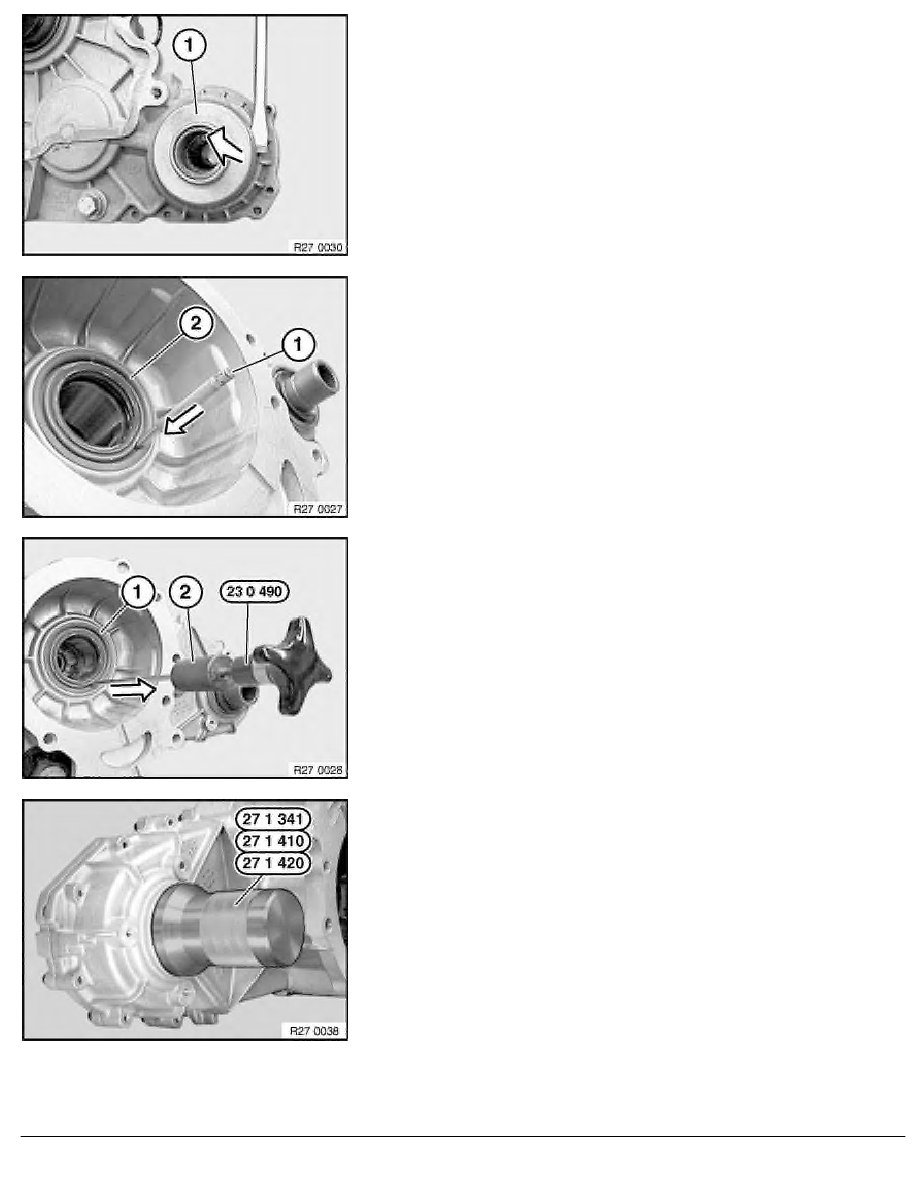 1

R27 0030

2

1

R27 0027

1

2

23 0 490

R27 0028

27 1 341

27 1 410

27 1 420

R27 0038