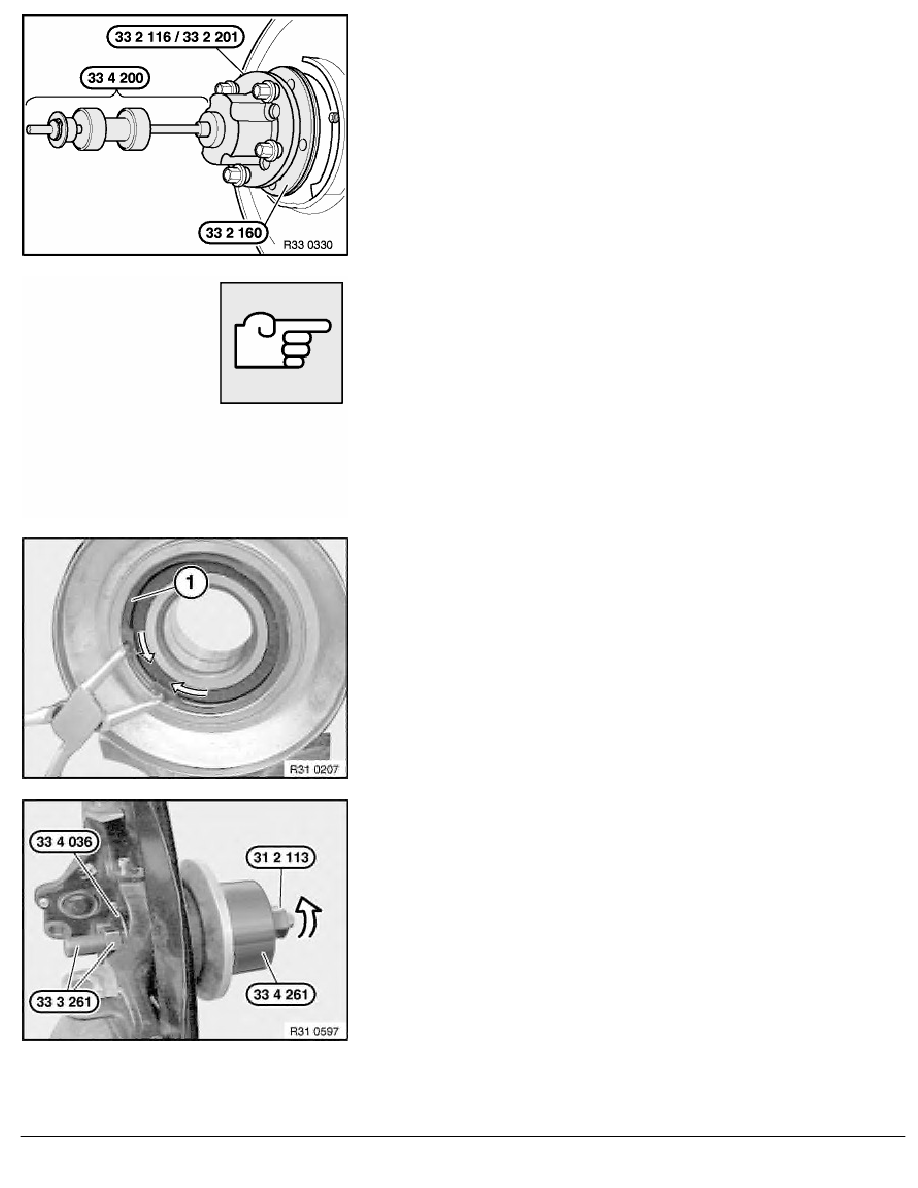 33 2 116 / 33 2 201

33 4 200

33 2 160

R33 0330

1

R31 0207

33 4 036

31 2 113

33 3 261

33 4 261

R31 0597