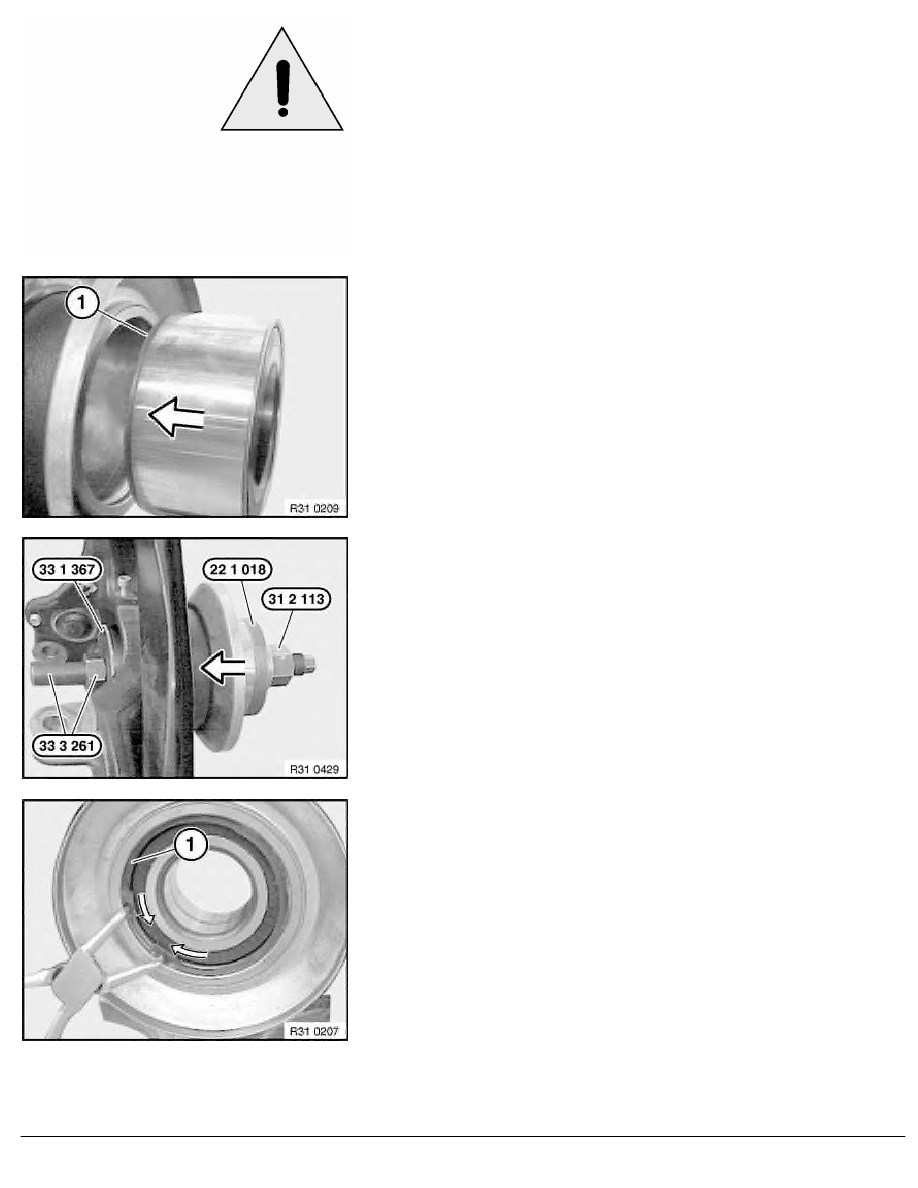 1

R31 0209

33 1 367

22 1 018

31 2 113

33 3 261

R31 0429

1

R31 0207