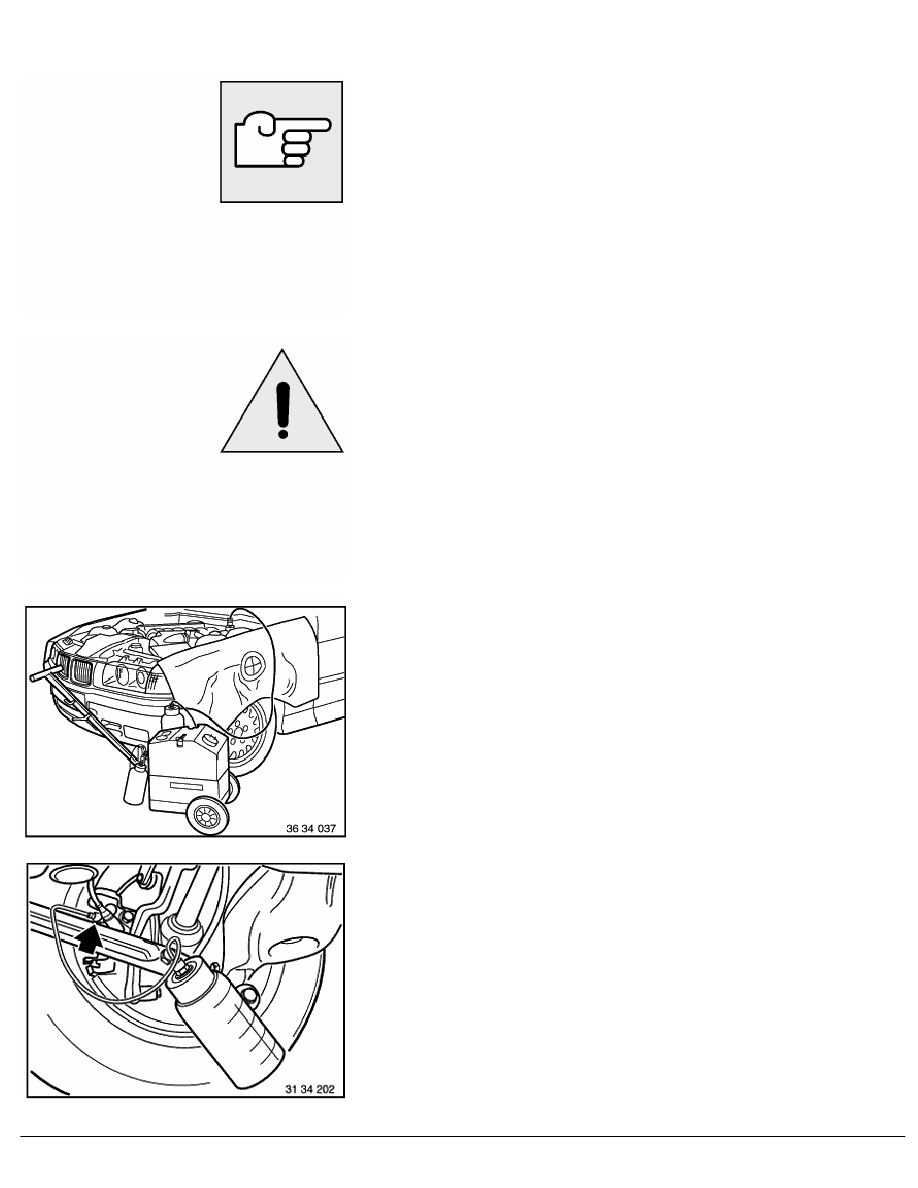 36 34 037

31 34 202