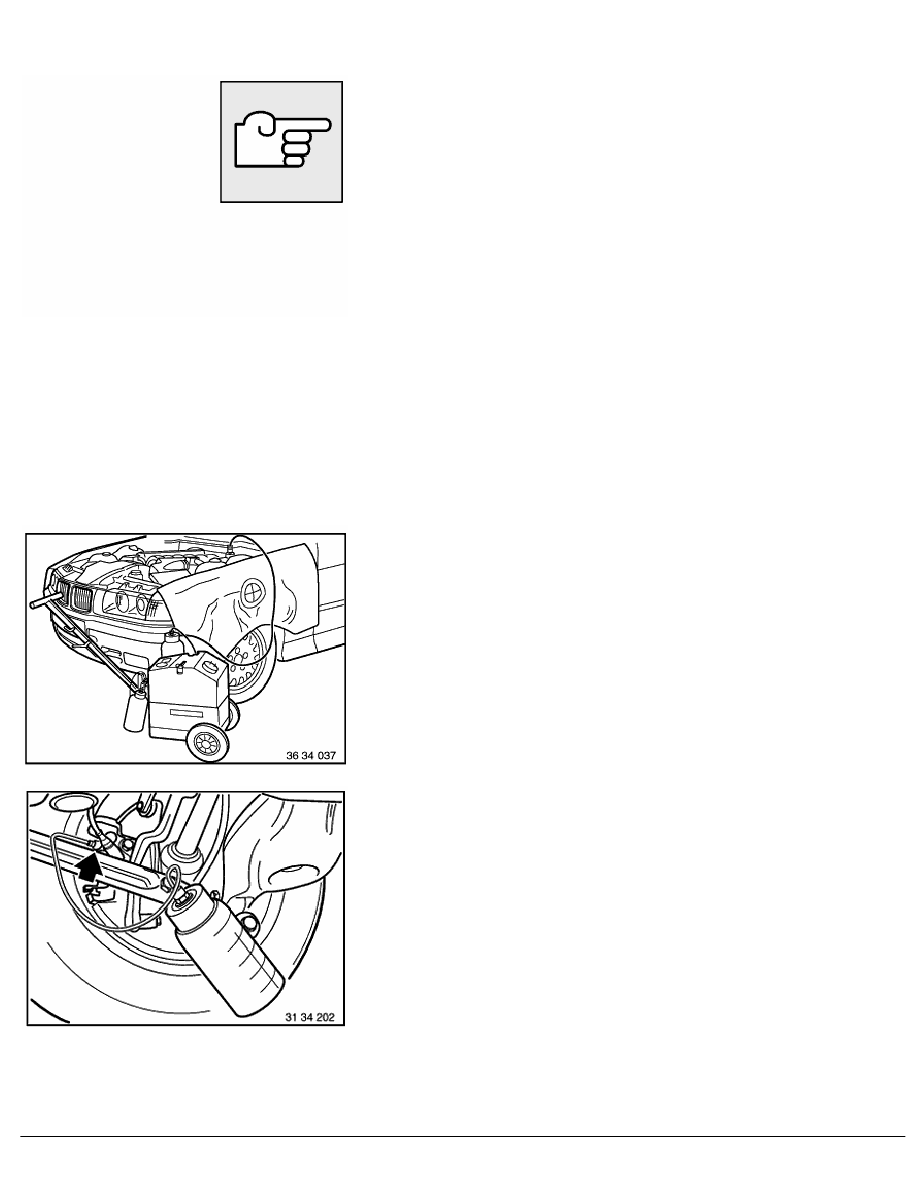 36 34 037

31 34 202