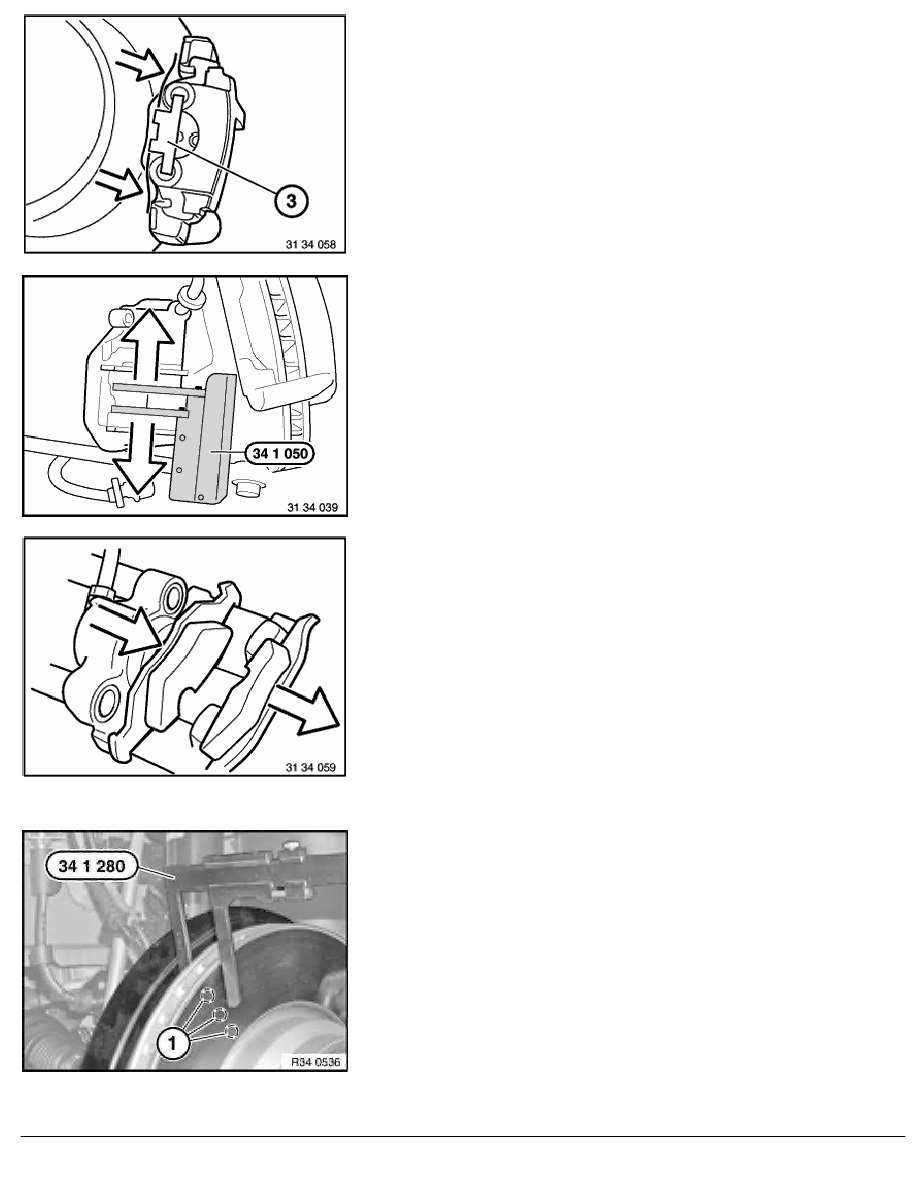 3

31 34 058

34 1 050

31 34 039

31 34 059

34 1 280

1

R34 0536