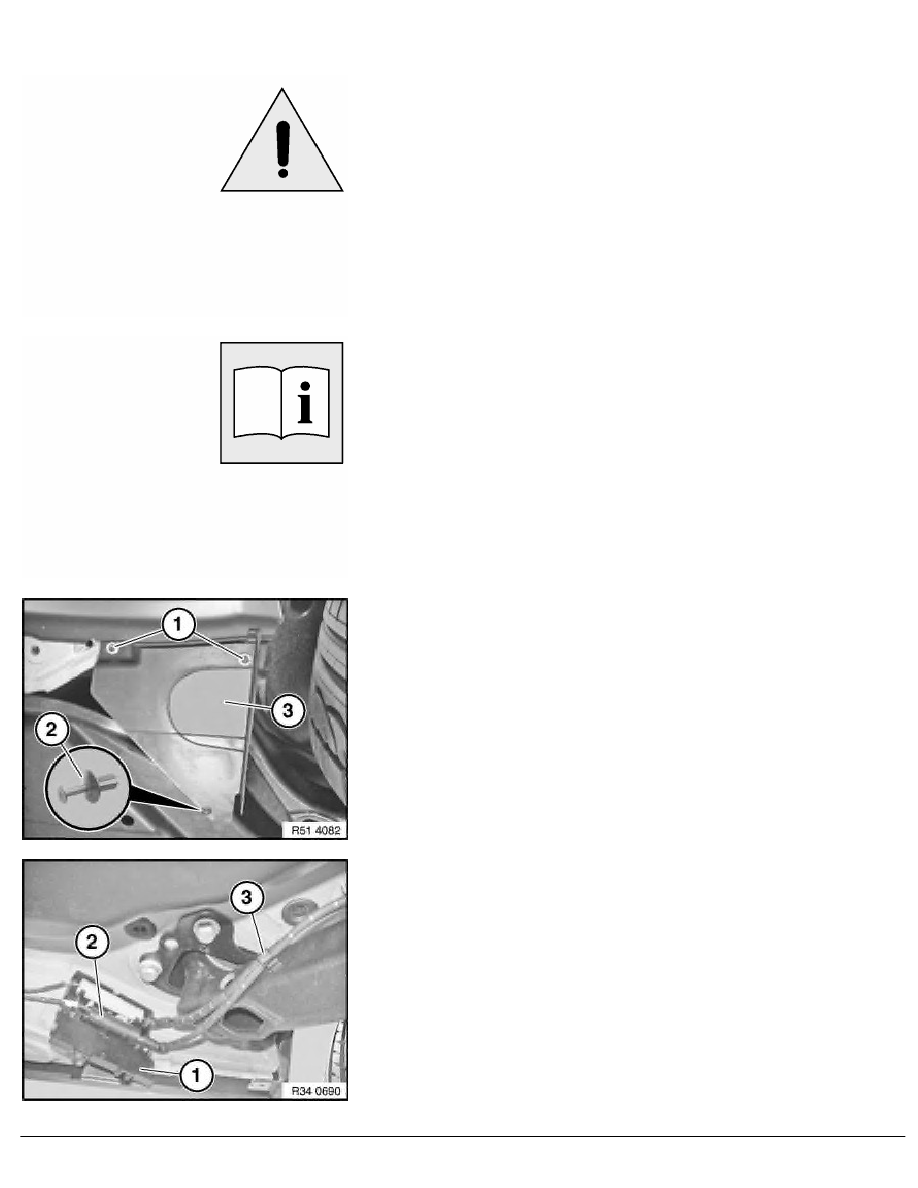 1
3
2
R51 4082

3
2
1
R34 0690