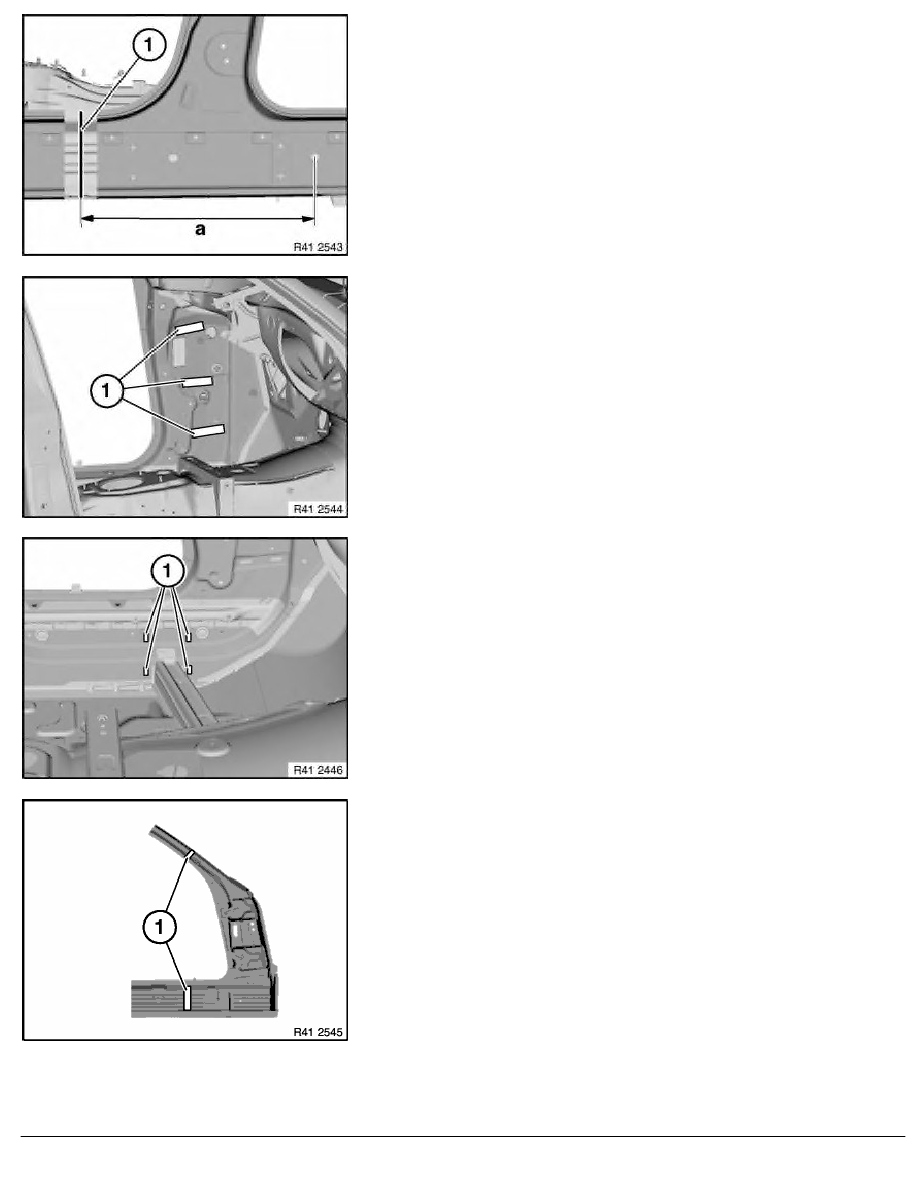 1

a

R41 2543

1

R41 2544

1

R41 2446

1

R41 2545