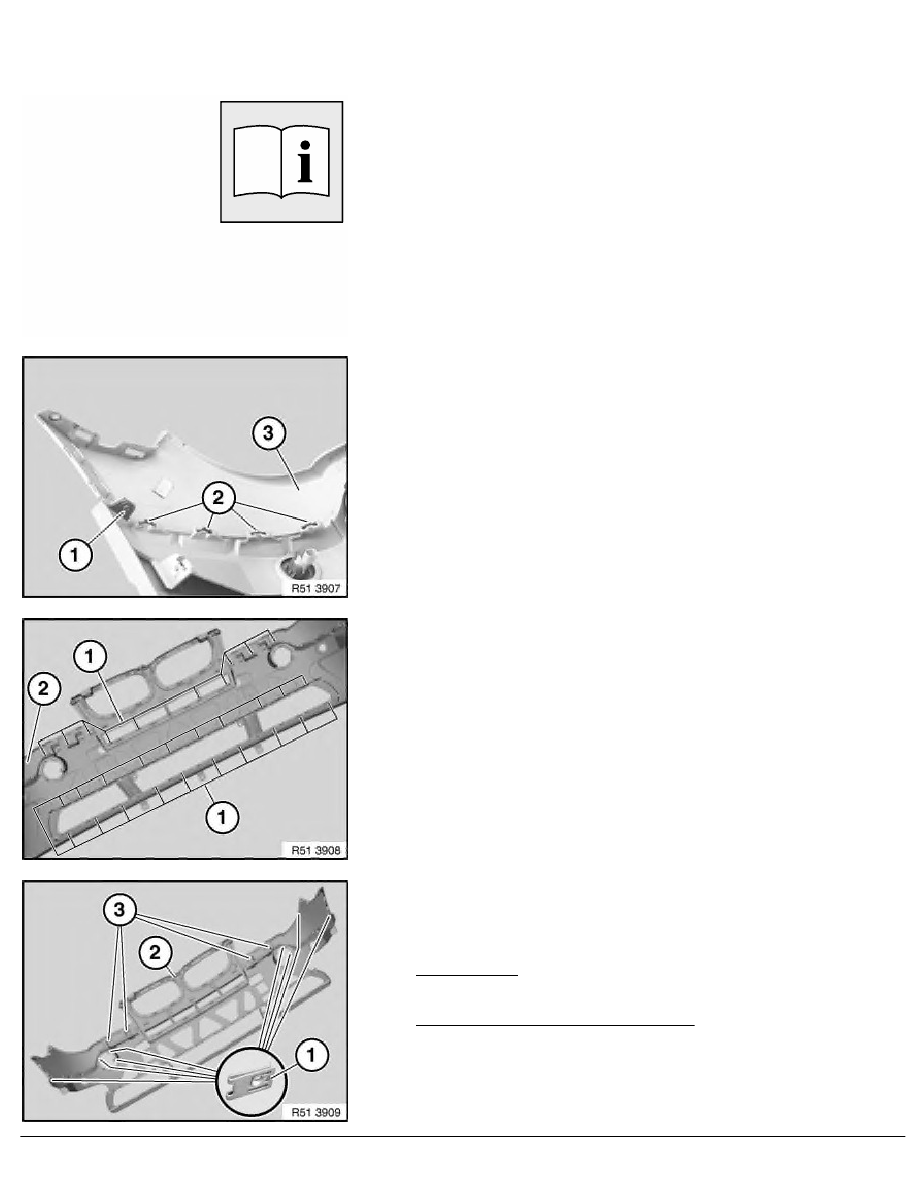 3

2

1

R51 3907

1

2

1

R51 3908

3

2

1

R51 3909