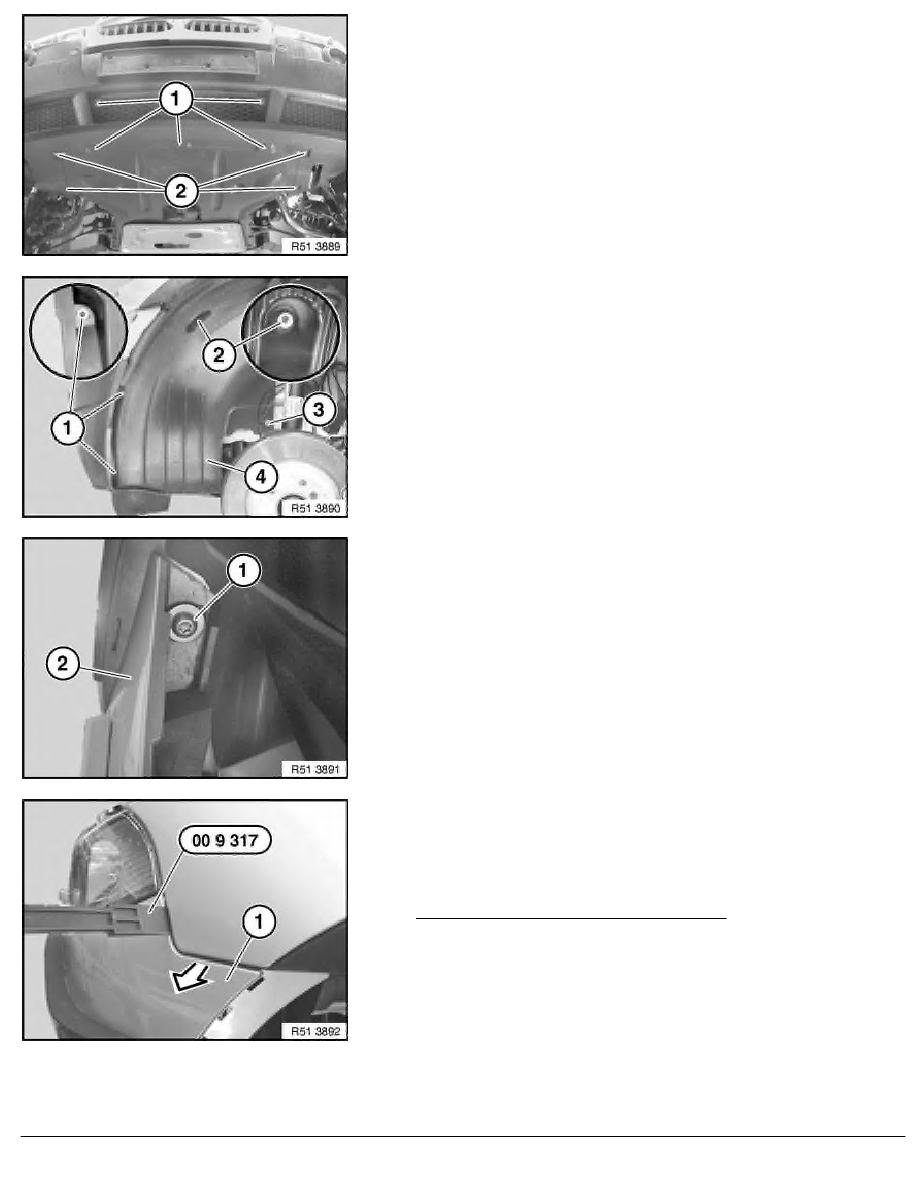 1
2
R51 3889

1
2
3
4
R51 3890

1
2
R51 3891

00 9 317
1
R51 3892