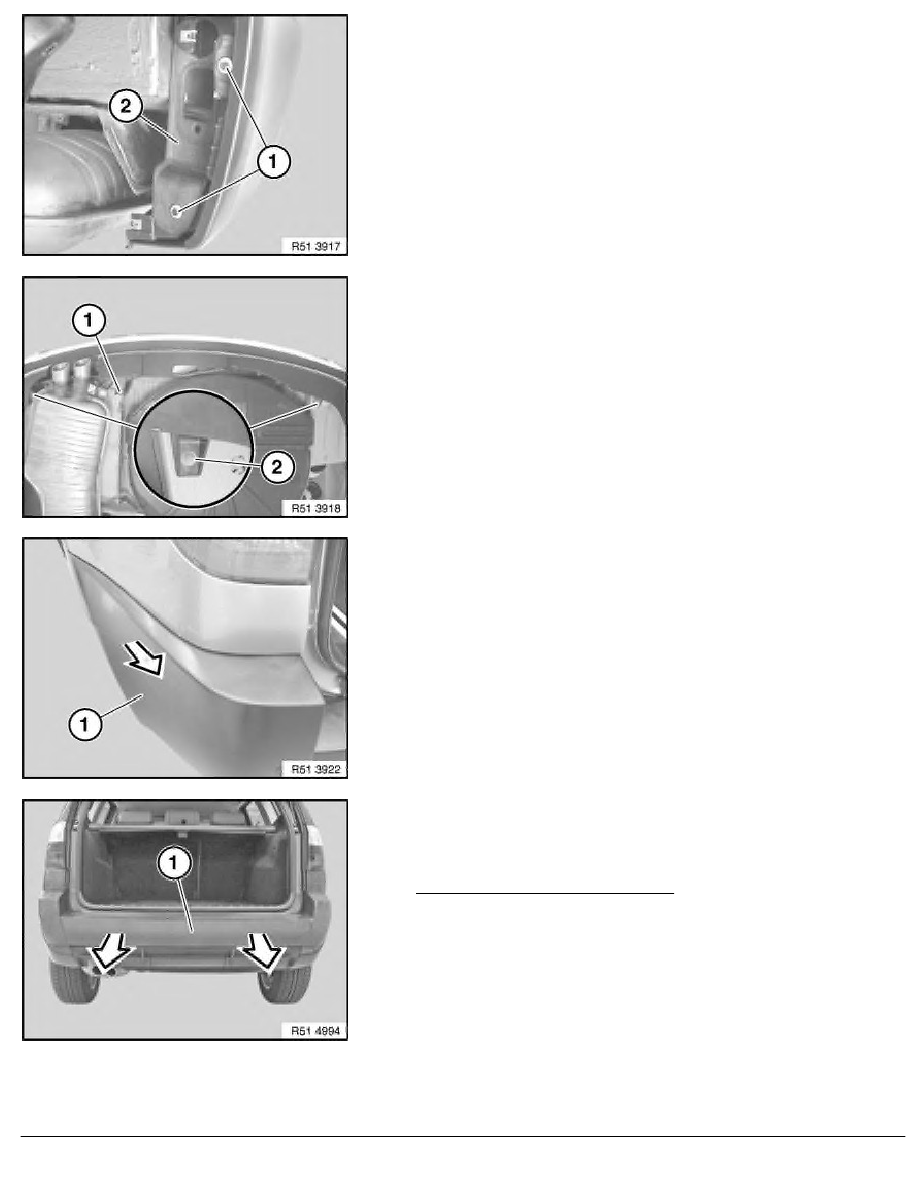 2

1

R51 3917

1

2

R51 3918

1

R51 3922

1

R51 4994