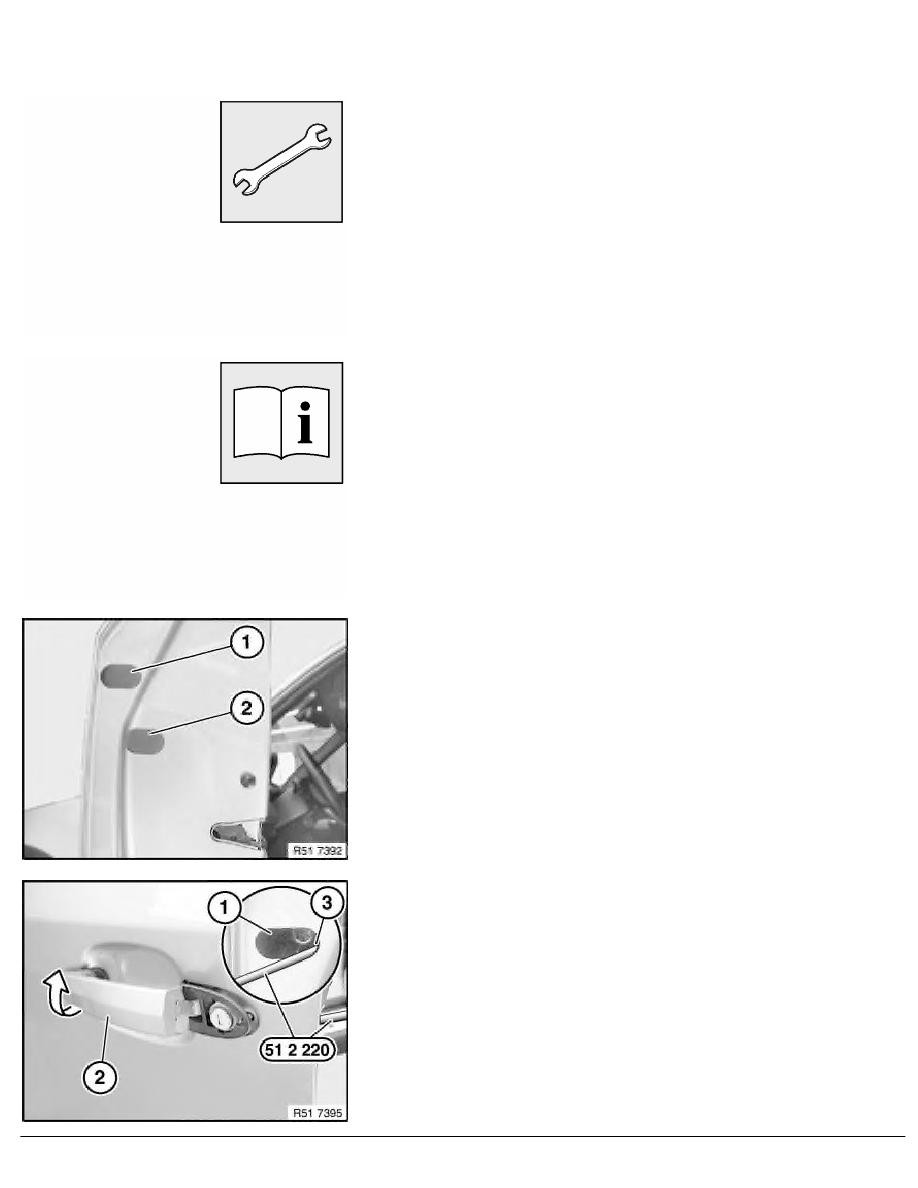 1

2

R51 7392

1

3

2

51 2 220

R51 7395