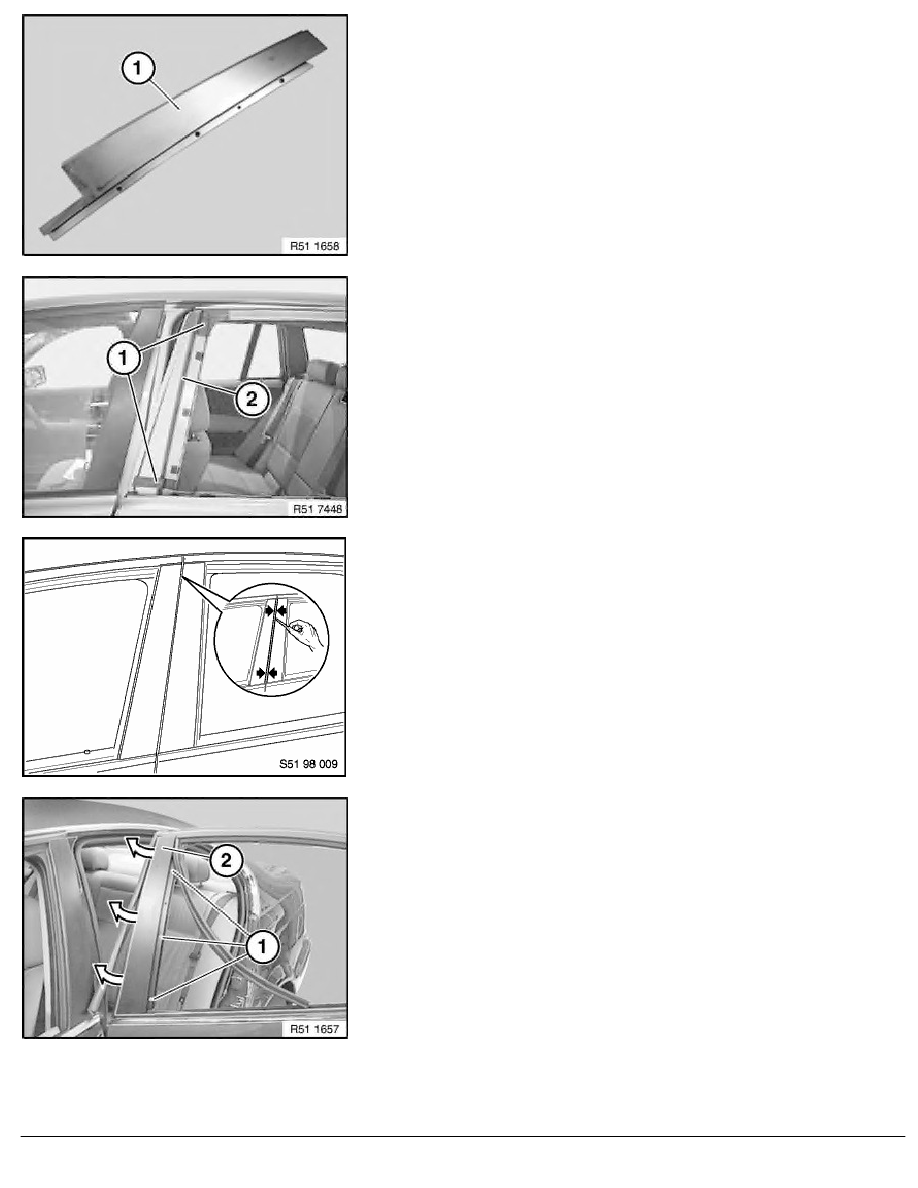 1

R51 1658

1

2

R51 7448

S51 98 009

2

1

R51 1657