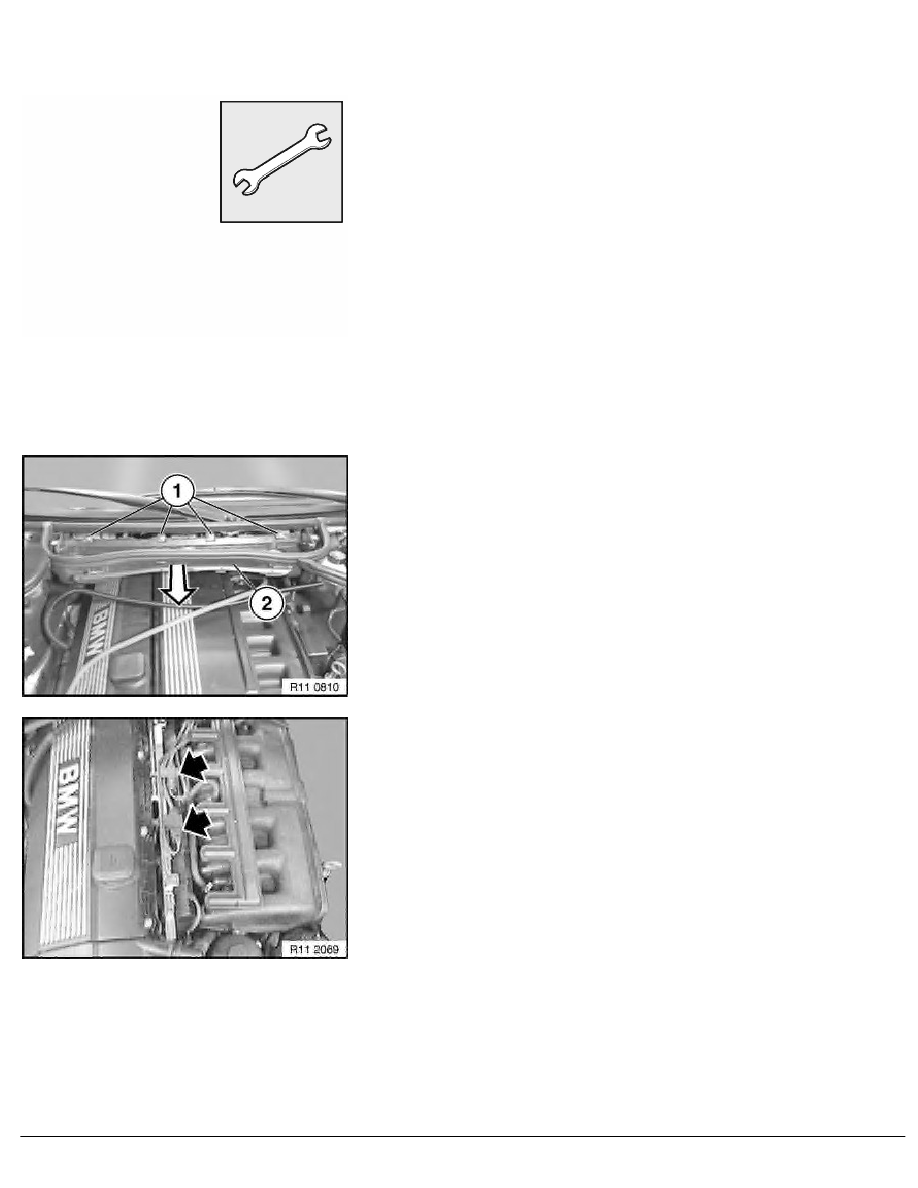 1

2

BMW

R11 0810

BMW

R11 2069