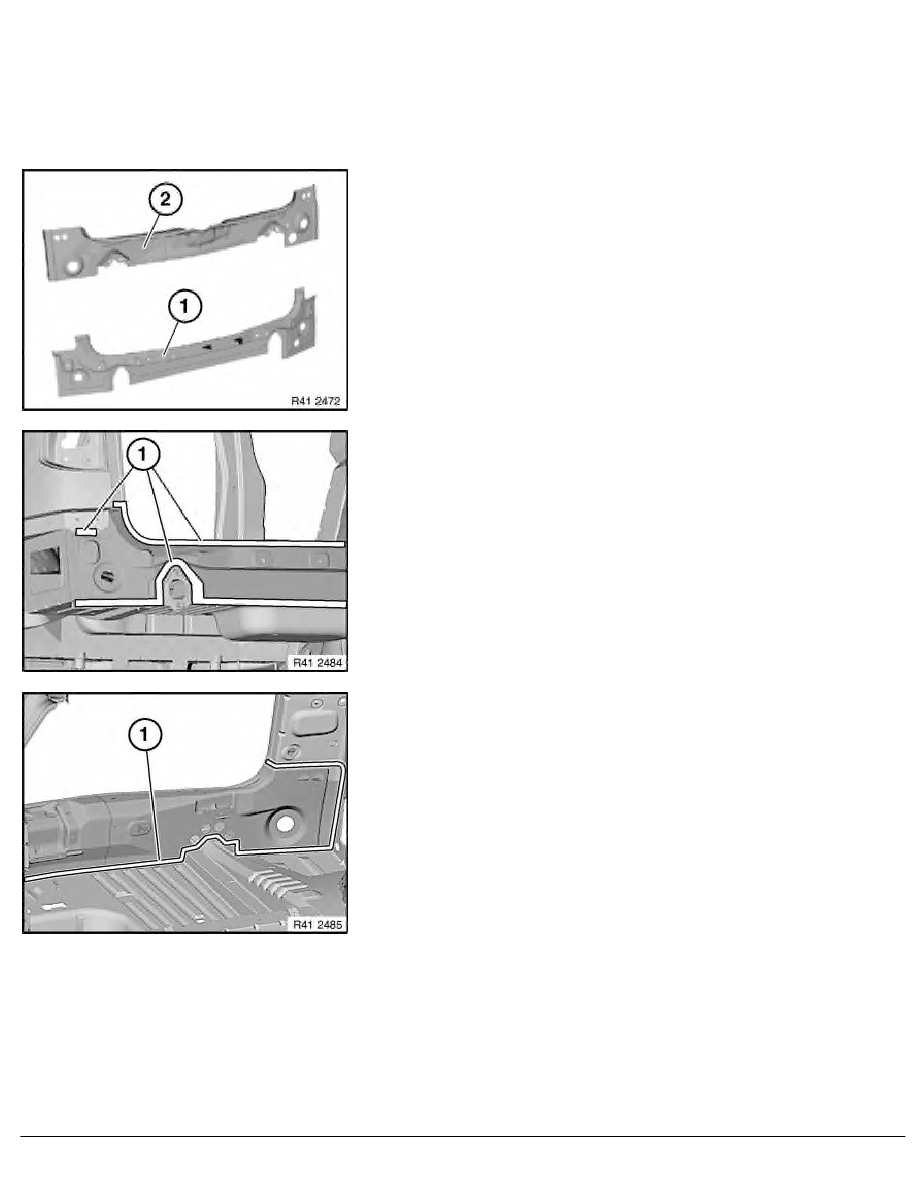 2
1
R41 2472

1
R41 2484

1
R41 2485