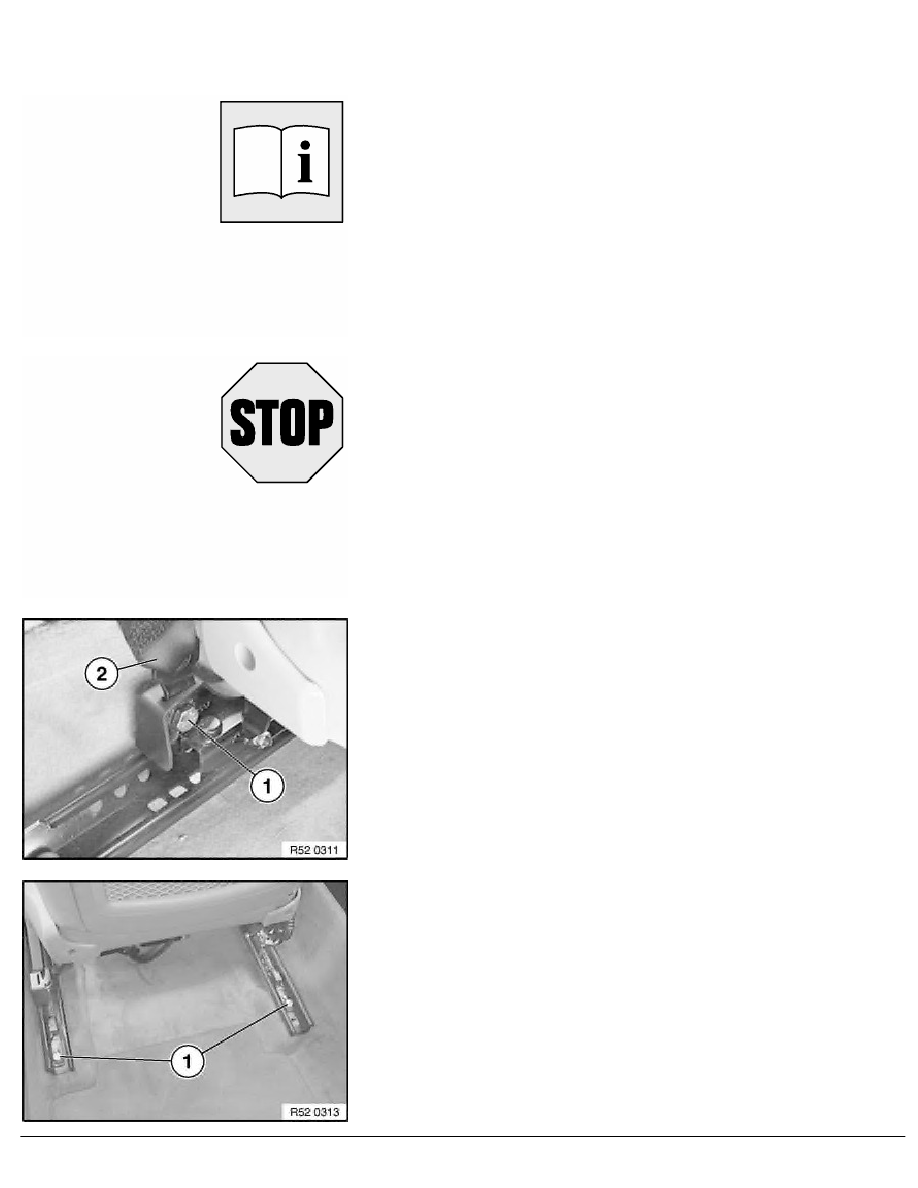 i

STOP

2
1
R52 0311

1
R52 0313