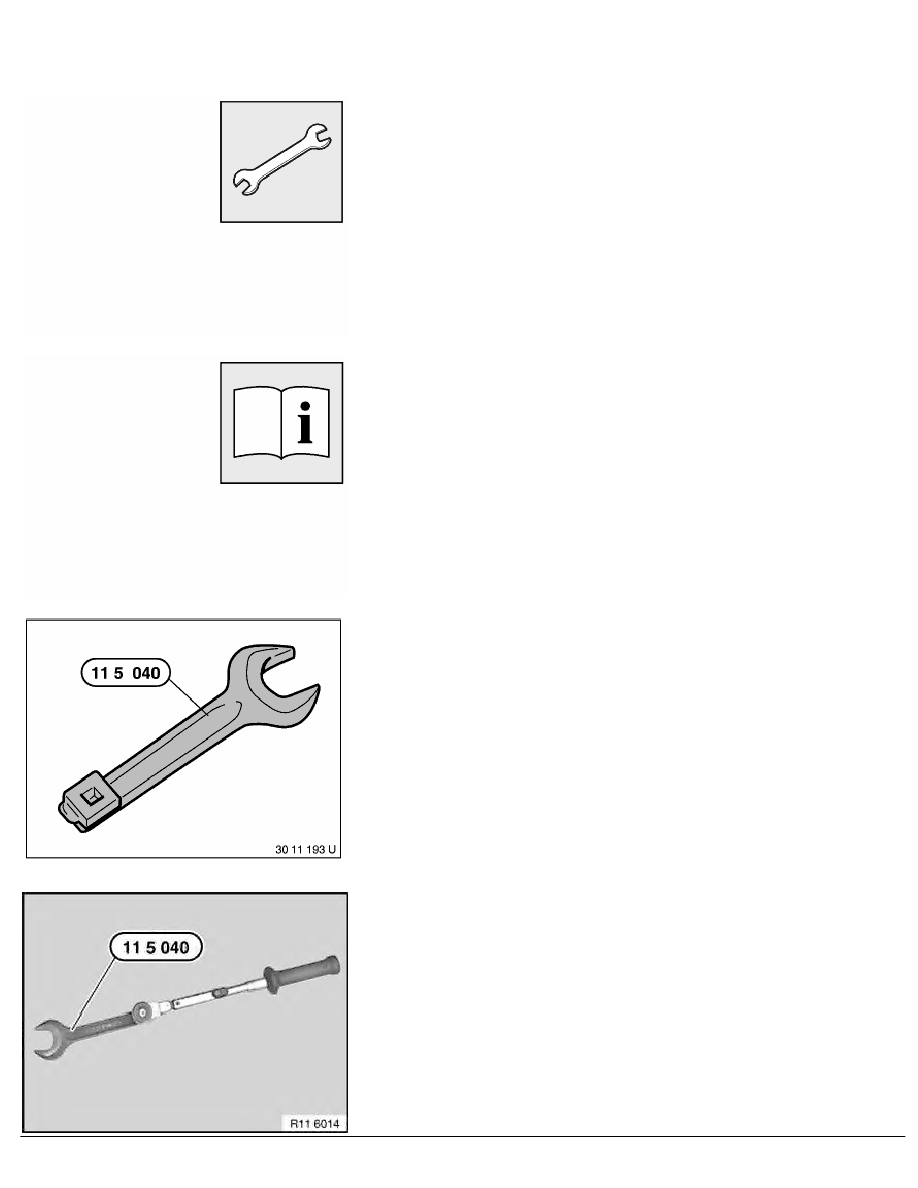 11 5 040

30 11 193 U

11 5 040

R11 6014