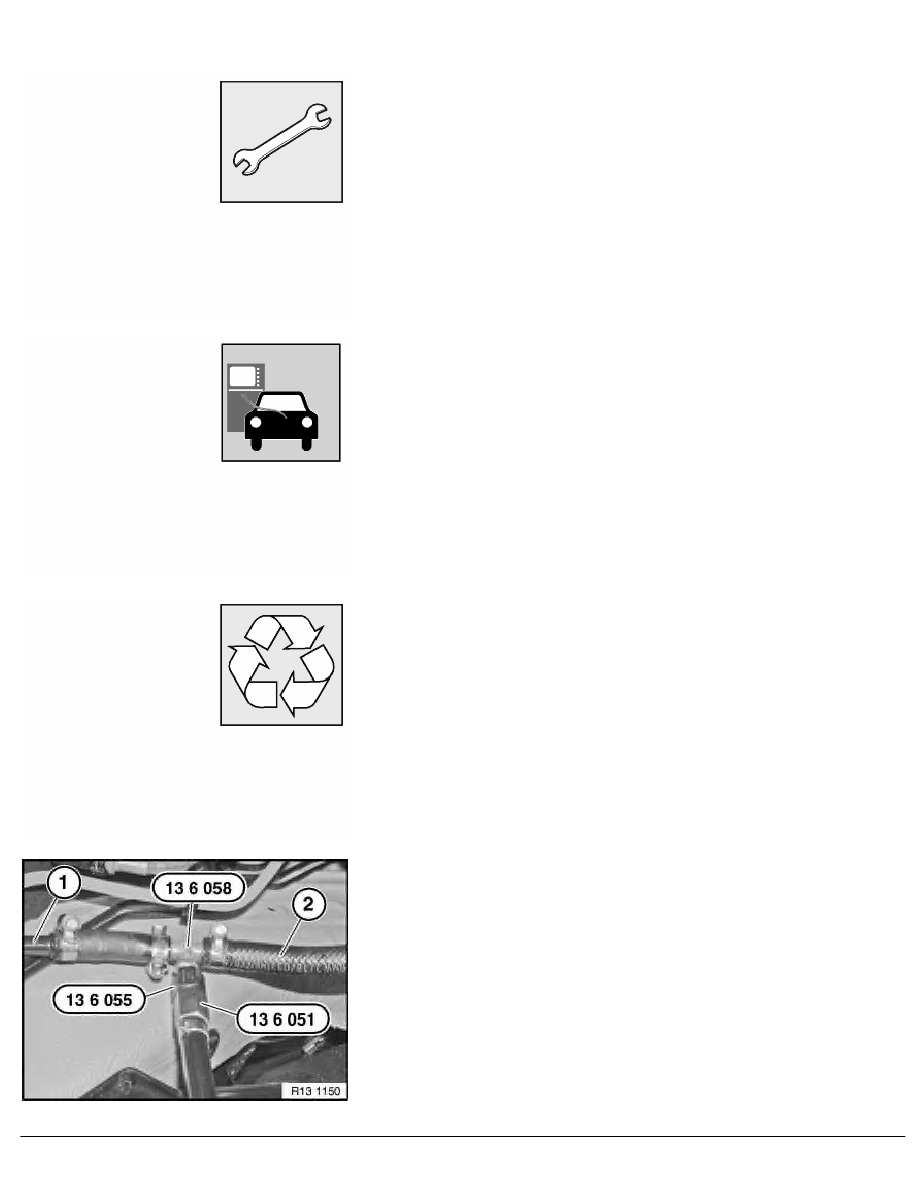 1

13 6 058

2

13 6 055

13 6 051

R13 1150