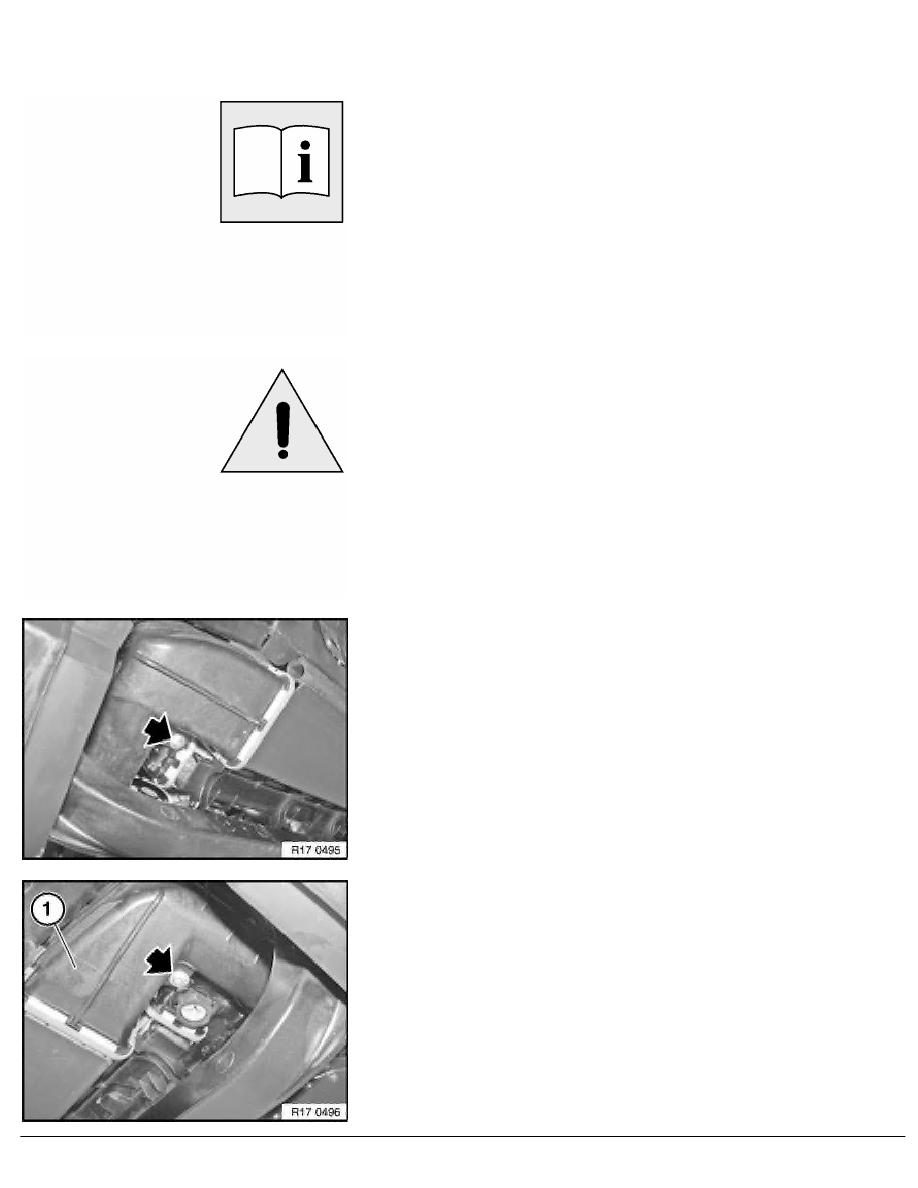 R17 0495

1

R17 0496