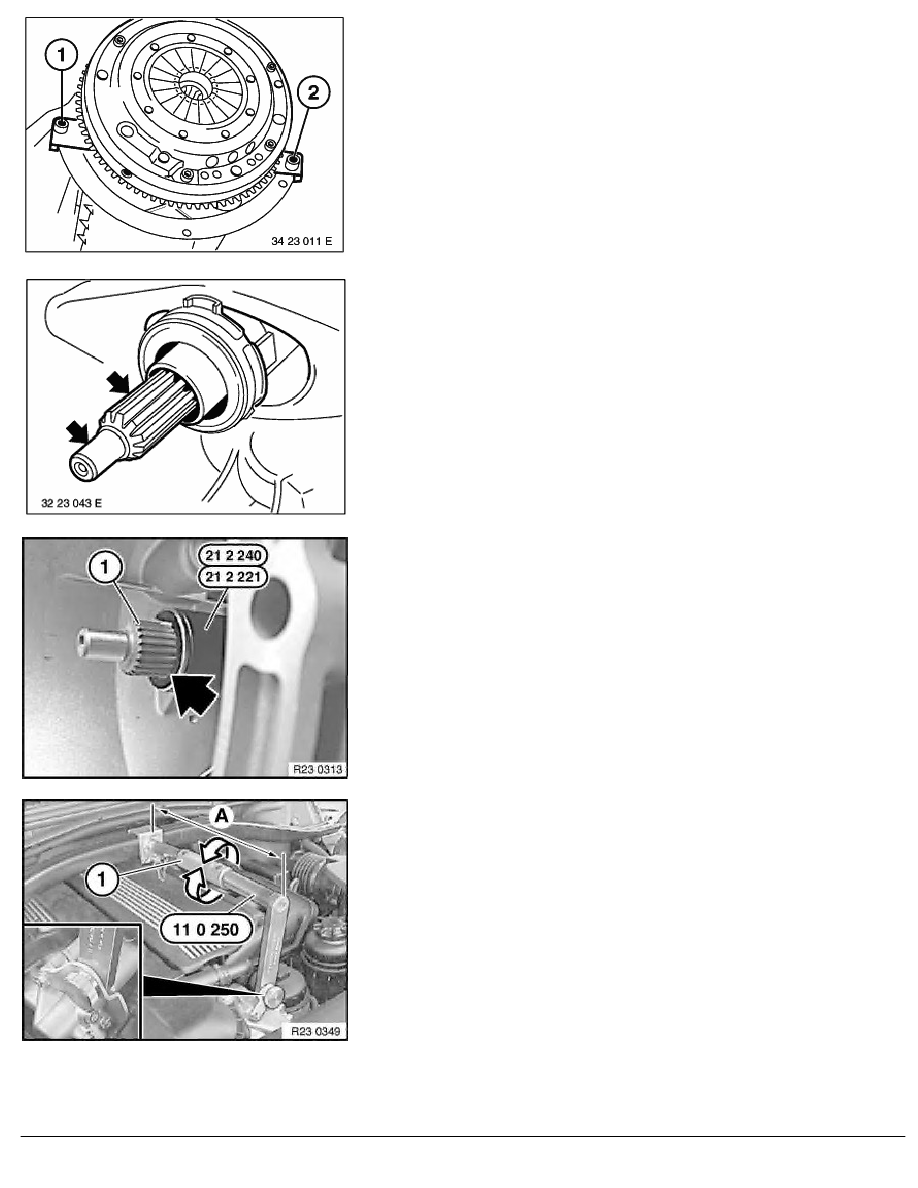 1

2

34 23 011 E

32 23 043 E

1

21 2 240

21 2 221

R23 0313

A

1

11 0 250

R23 0349